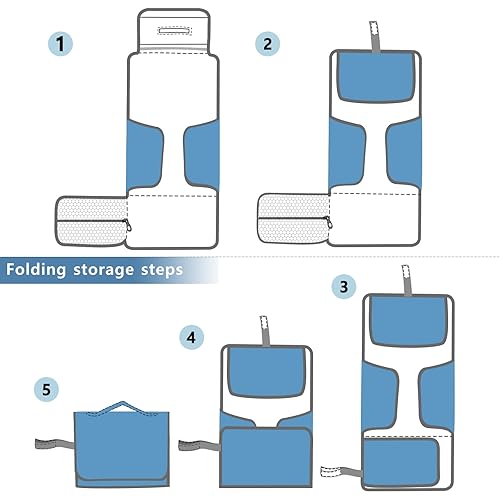 1

2

Folding storage steps

3

4

5