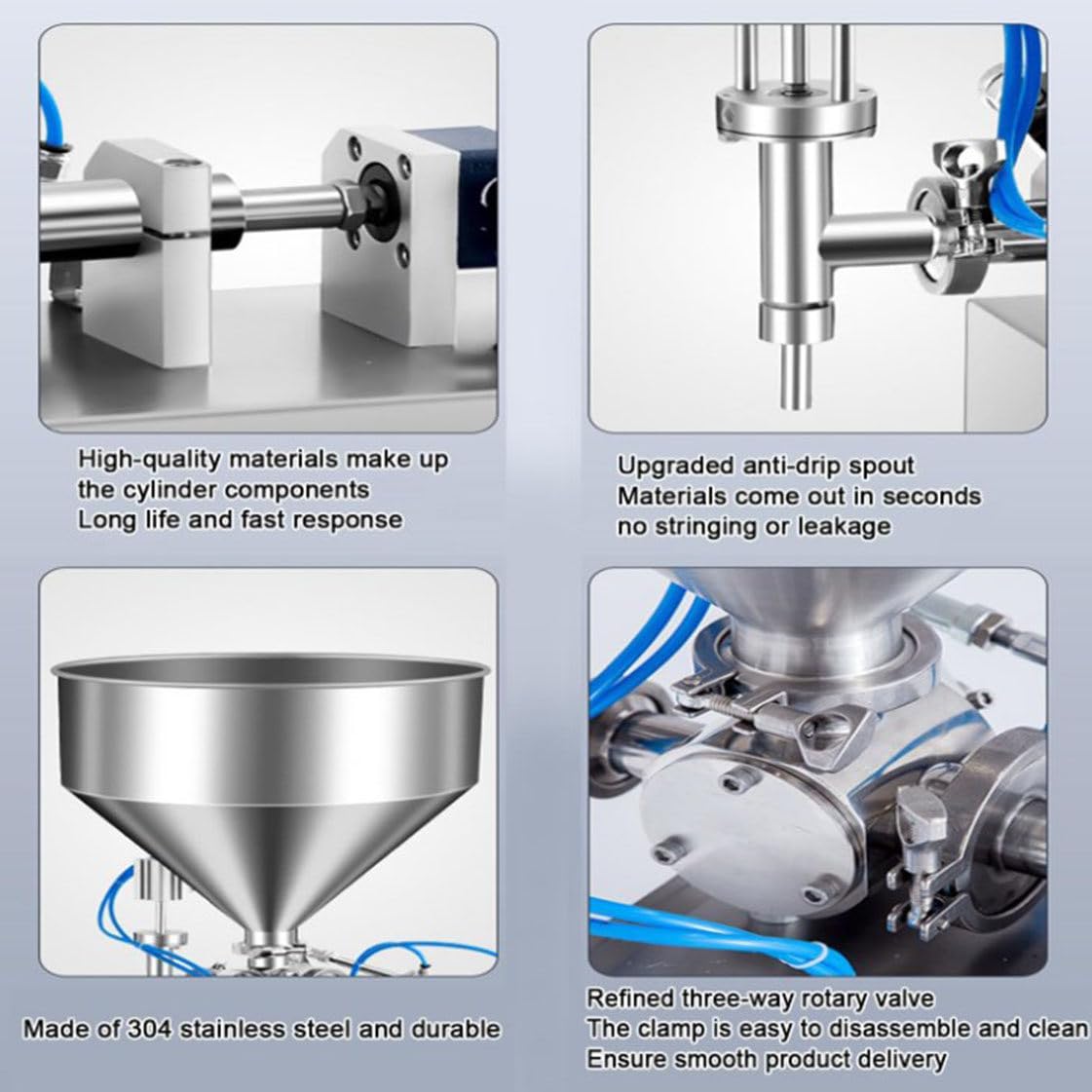 High-quality materials make up the cylinder components
Long life and fast response

Upgraded anti-drip spout
Materials come out in seconds
no stringing or leakage

Made of 304 stainless steel and durable

Refined three-way rotary valve
The clamp is easy to disassemble and clean
Ensure smooth product delivery