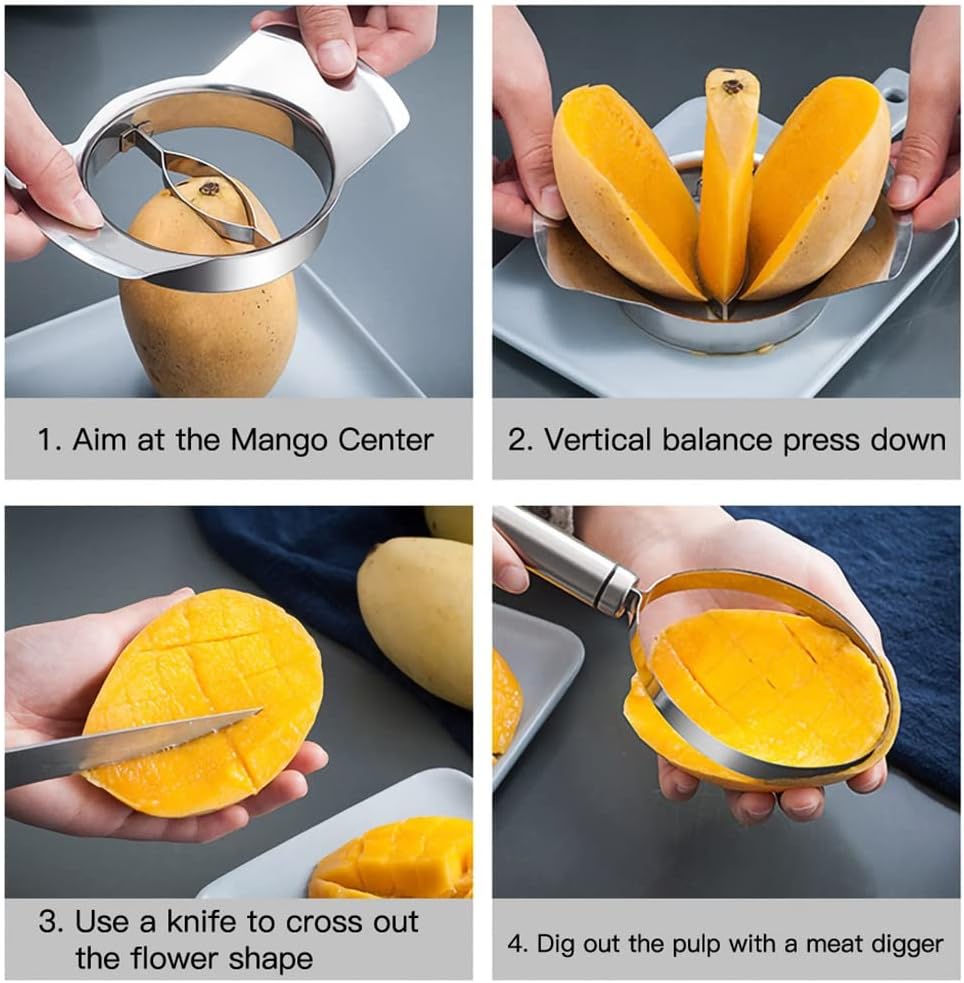 1. Aim at the Mango Center

2. Vertical balance press down

3. Use a knife to cross out the flower shape

4. Dig out the pulp with a meat digger