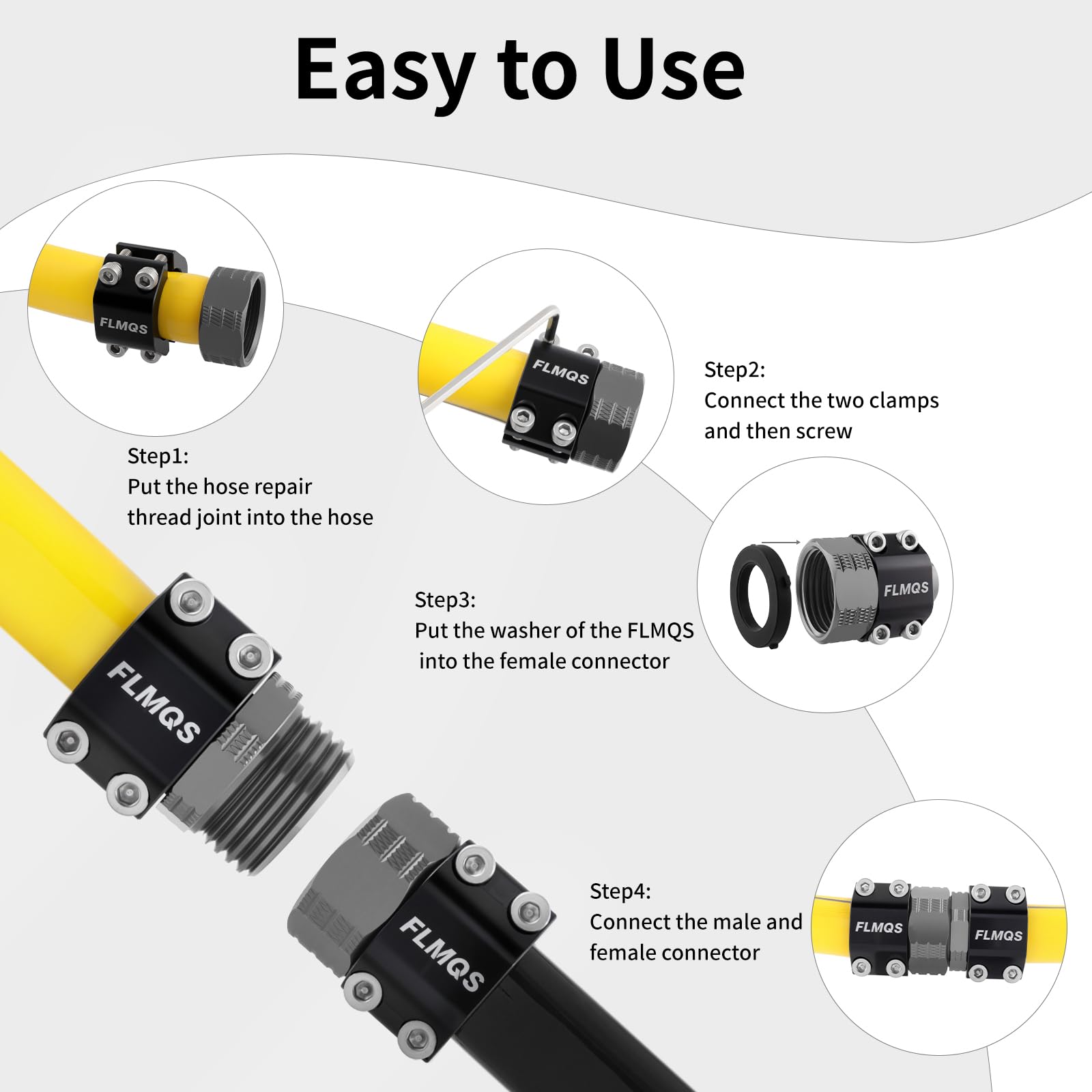 Easy to Use

FLMQS

FLMQS

Step2:
Connect the two clamps and then screw

Step1:
Put the hose repair thread joint into the hose

FLMQS

Step3:
Put the washer of the FLMQS into the female connector

FLMQS

FLMQS

Step4:
Connect the male and female connector

FLMQS

FLMQS