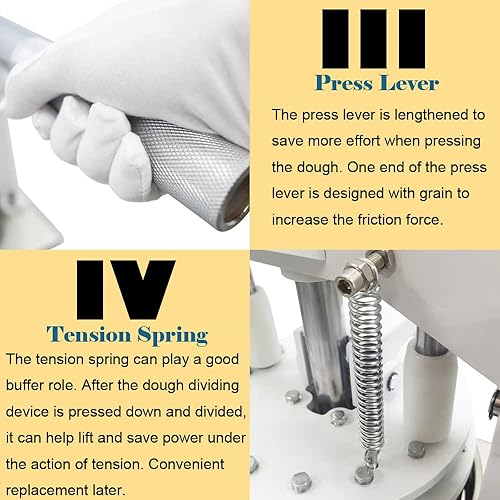 III

Press Lever

The press lever is lengthened to save more effort when pressing the dough. One end of the press lever is designed with grain to increase the friction force.

IV

Tension Spring

The tension spring can play a good buffer role. After the dough dividing device is pressed down and divided, it can help lift and save power under the action of tension. Convenient replacement later.