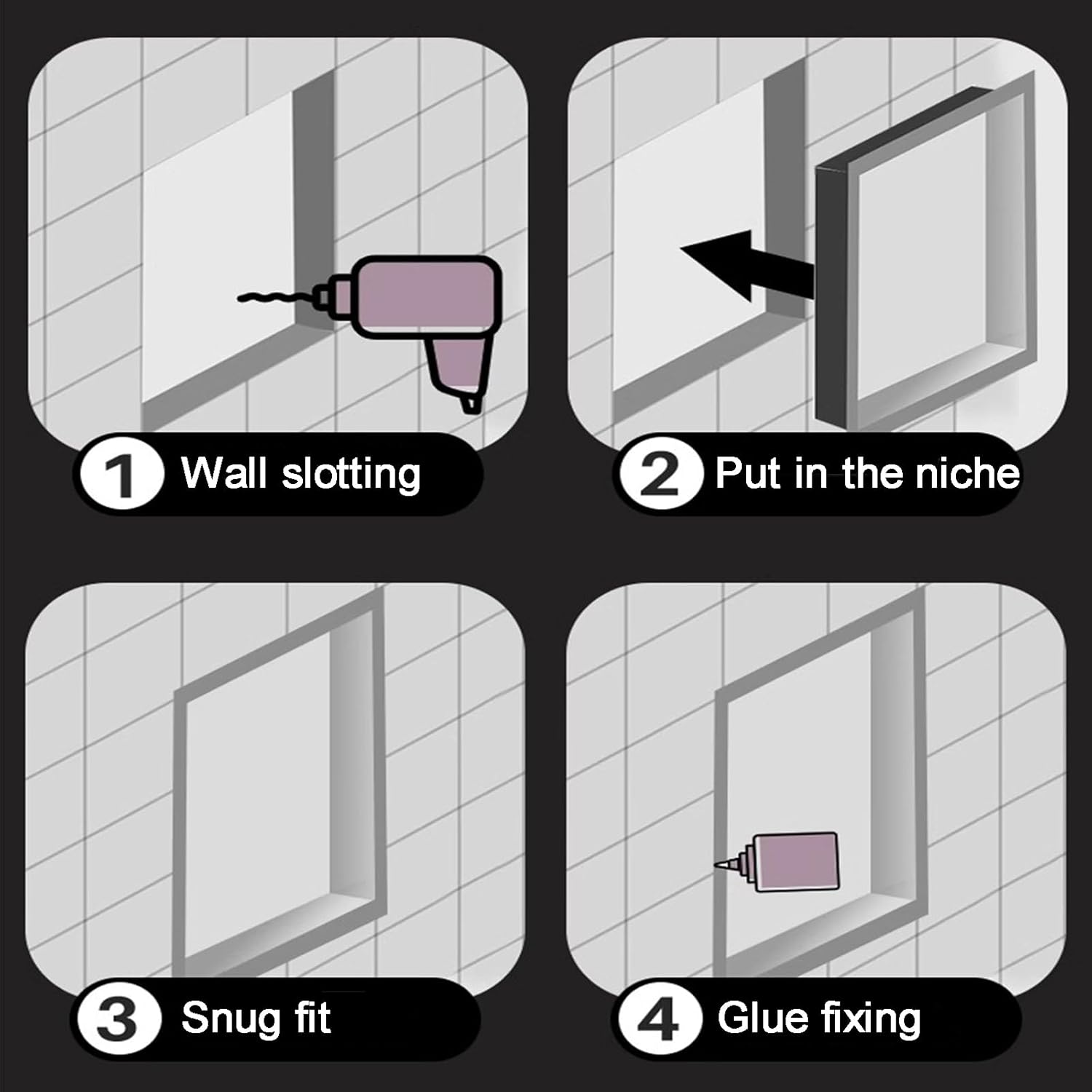 1 Wall slotting

2 Put in the niche

3 Snug fit

4 Glue fixing