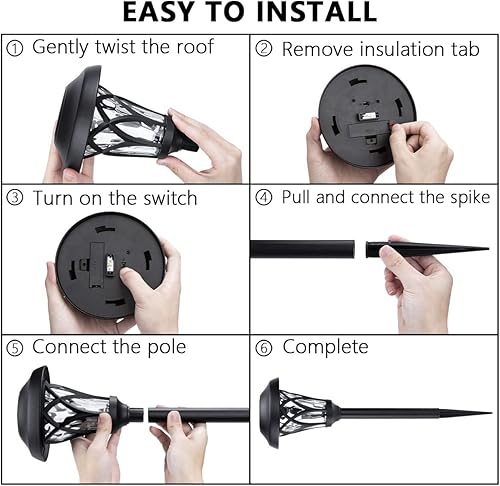 EASY TO INSTALL

① Gently twist the roof

② Remove insulation tab

③ Turn on the switch

④ Pull and connect the spike

⑤ Connect the pole

⑥ Complete