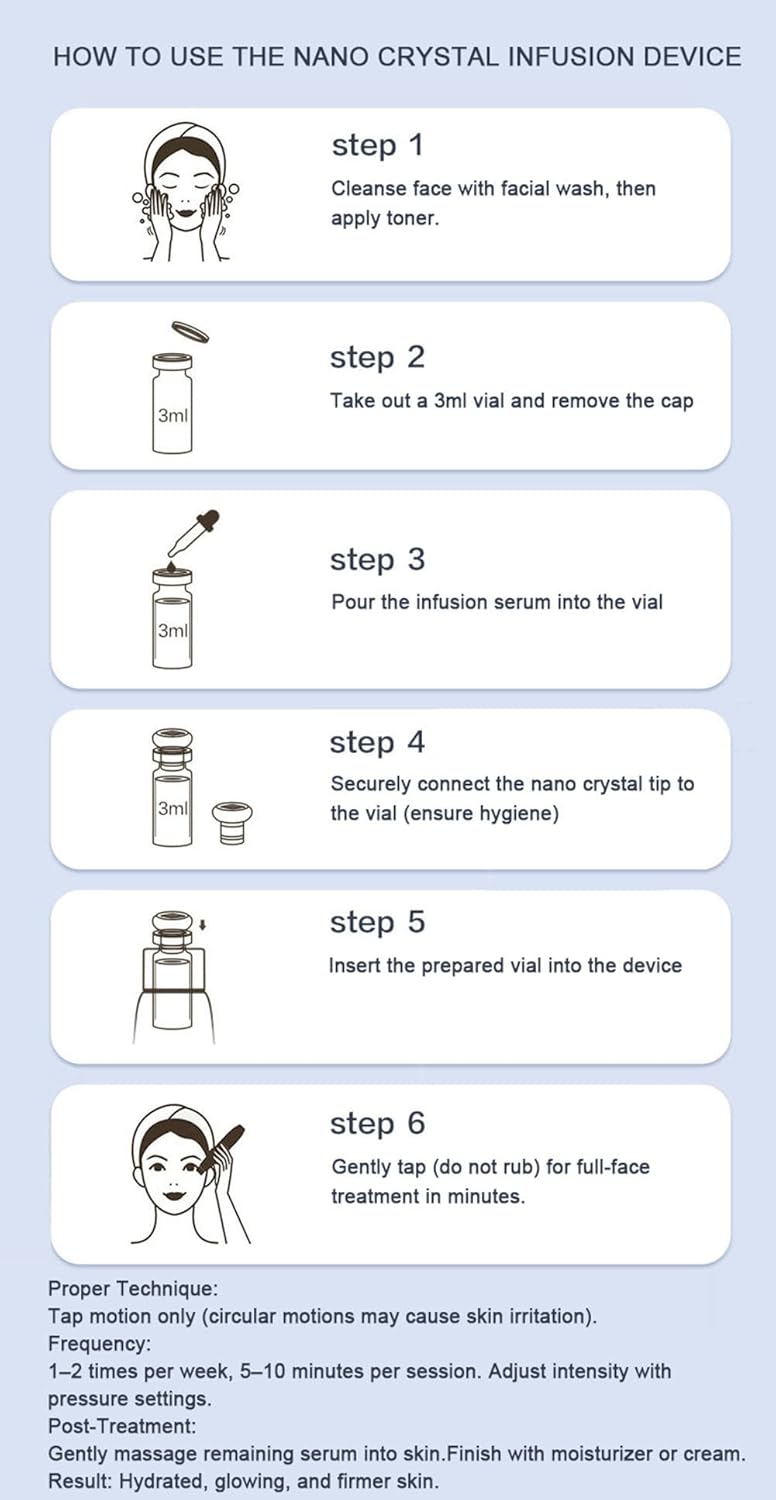 HOW TO USE THE NANO CRYSTAL INFUSION DEVICE

step 1
Cleanse face with facial wash, then apply toner.

3ml
step 2
Take out a 3ml vial and remove the cap

3ml
step 3
Pour the infusion serum into the vial

3ml
step 4
Securely connect the nano crystal tip to the vial (ensure hygiene)

step 5
Insert the prepared vial into the device

step 6
Gently tap (do not rub) for full-face treatment in minutes.

Proper Technique:
Tap motion only (circular motions may cause skin irritation).
Frequency:
1–2 times per week, 5–10 minutes per session. Adjust intensity with pressure settings.
Post-Treatment:
Gently massage remaining serum into skin.Finish with moisturizer or cream.
Result: Hydrated, glowing, and firmer skin.