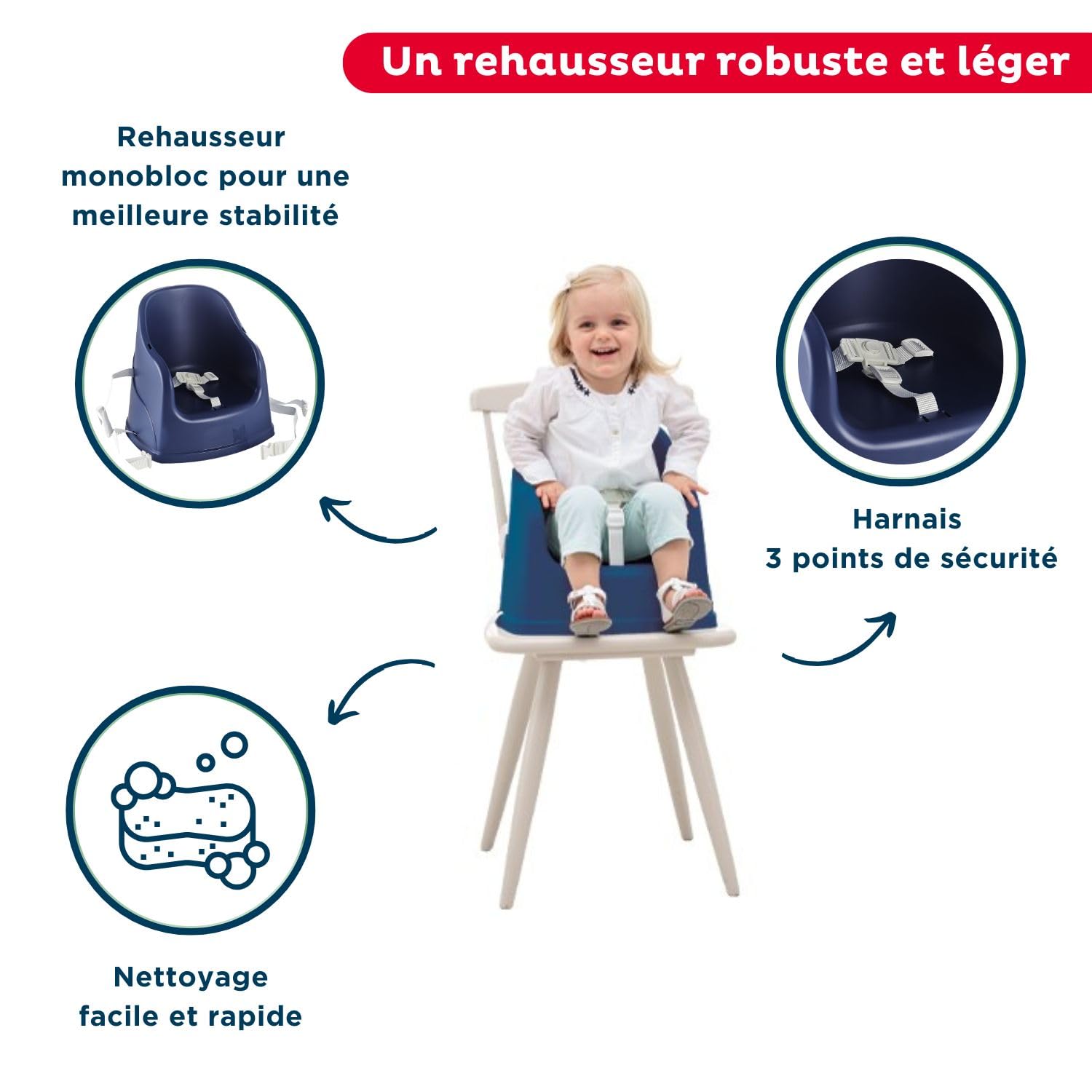 Un rehausseur robuste et léger

Rehausseur monobloc pour une meilleure stabilité

Harnais 3 points de sécurité

Nettoyage facile et rapide