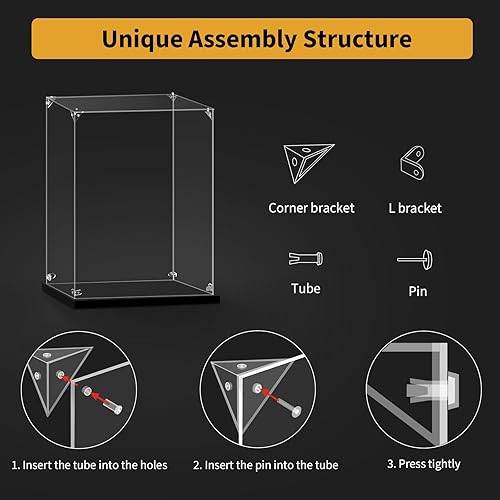 Unique Assembly Structure

Corner bracket

L bracket

Tube

Pin

1. Insert the tube into the holes

2. Insert the pin into the tube

3. Press tightly