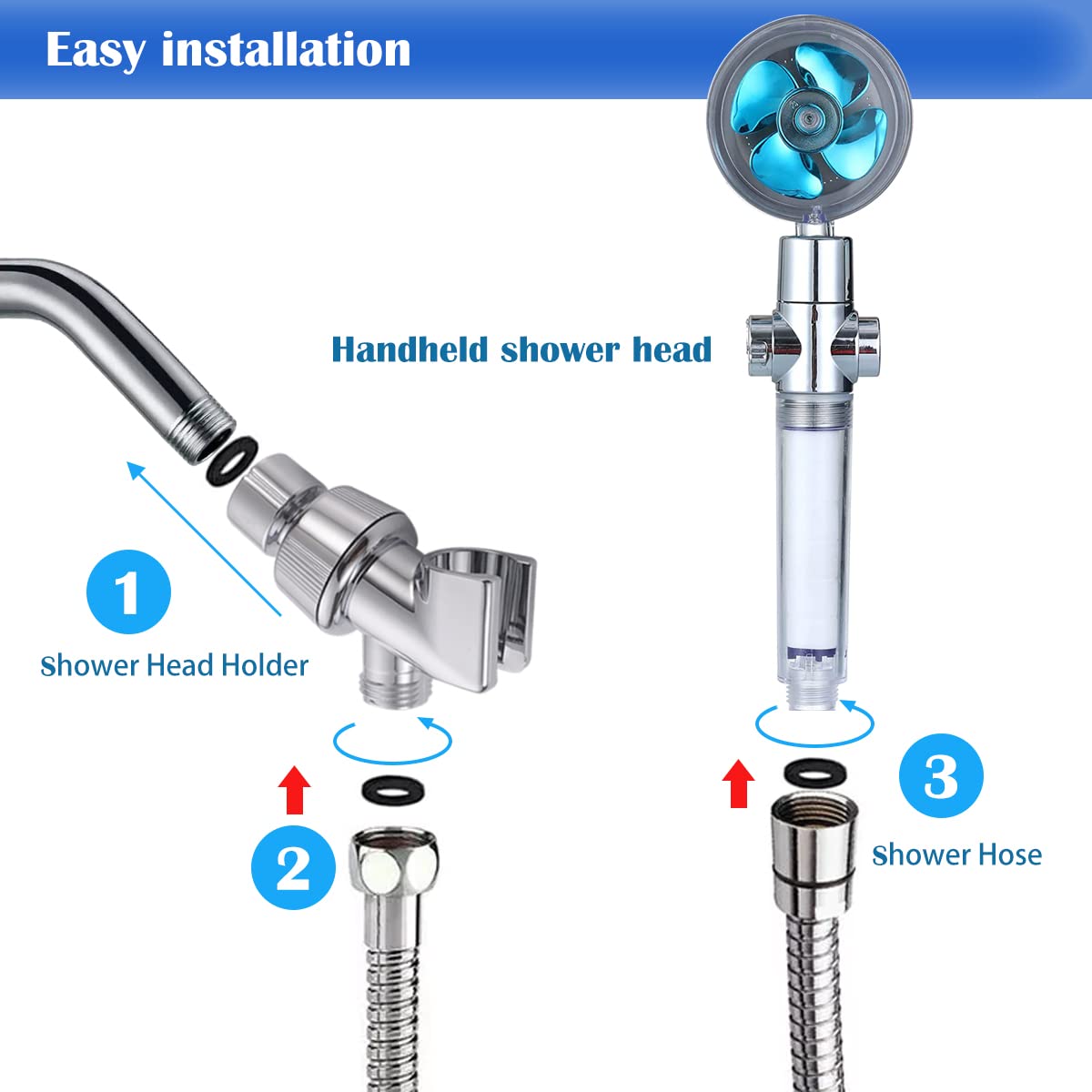 Easy installation

Handheld shower head

1

Shower Head Holder

2

3

Shower Hose