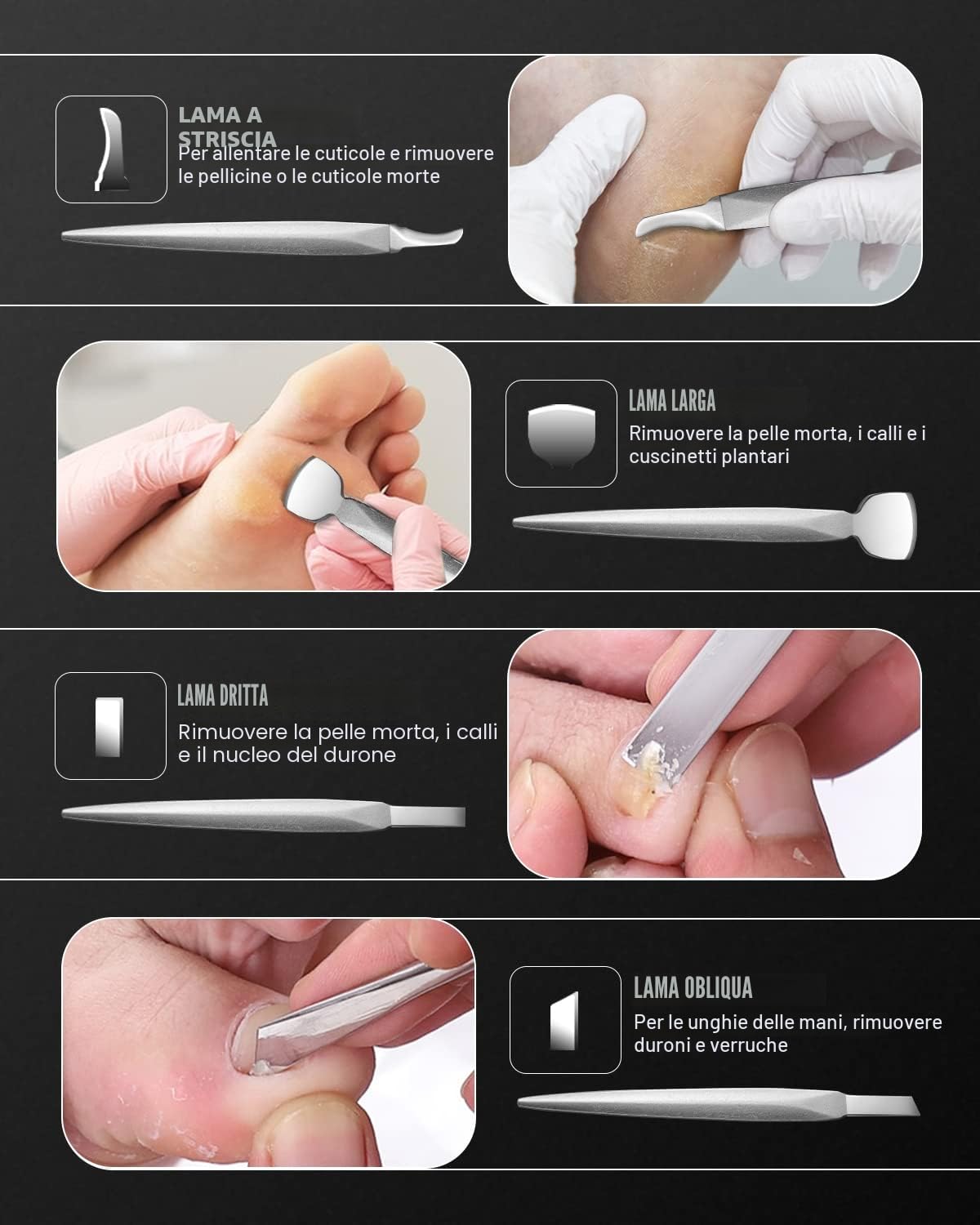 LAMA A STRISCIA
Per allentare le cuticole e rimuovere le pellicine o le cuticole morte

LAMA LARGA
Rimuovere la pelle morta, i calli e i cuscinetti plantari

LAMA DRITTA
Rimuovere la pelle morta, i calli e il nucleo del durone

LAMA OBLIQUA
Per le unghie delle mani, rimuovere duroni e verruche