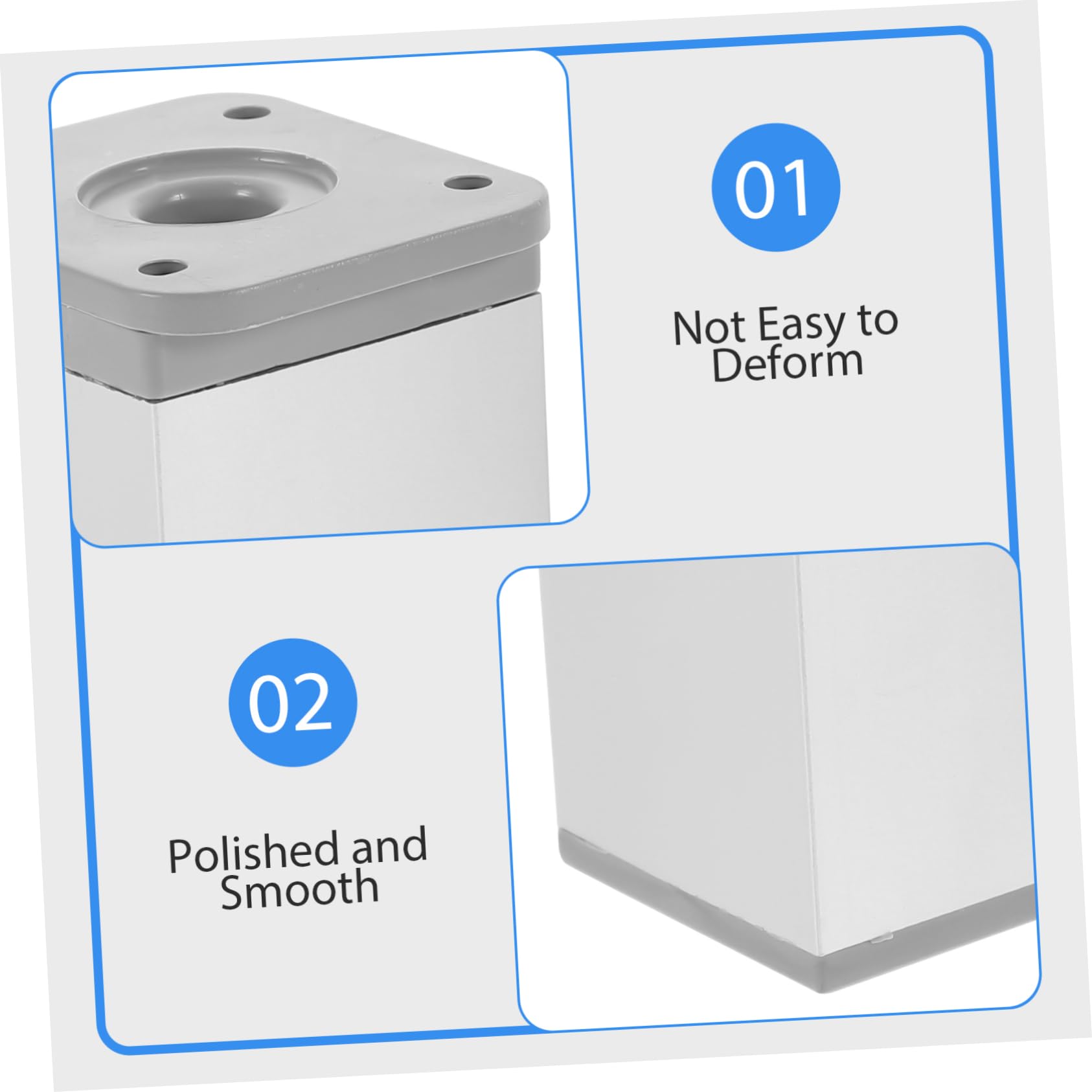 01

Not Easy to Deform

02

Polished and Smooth