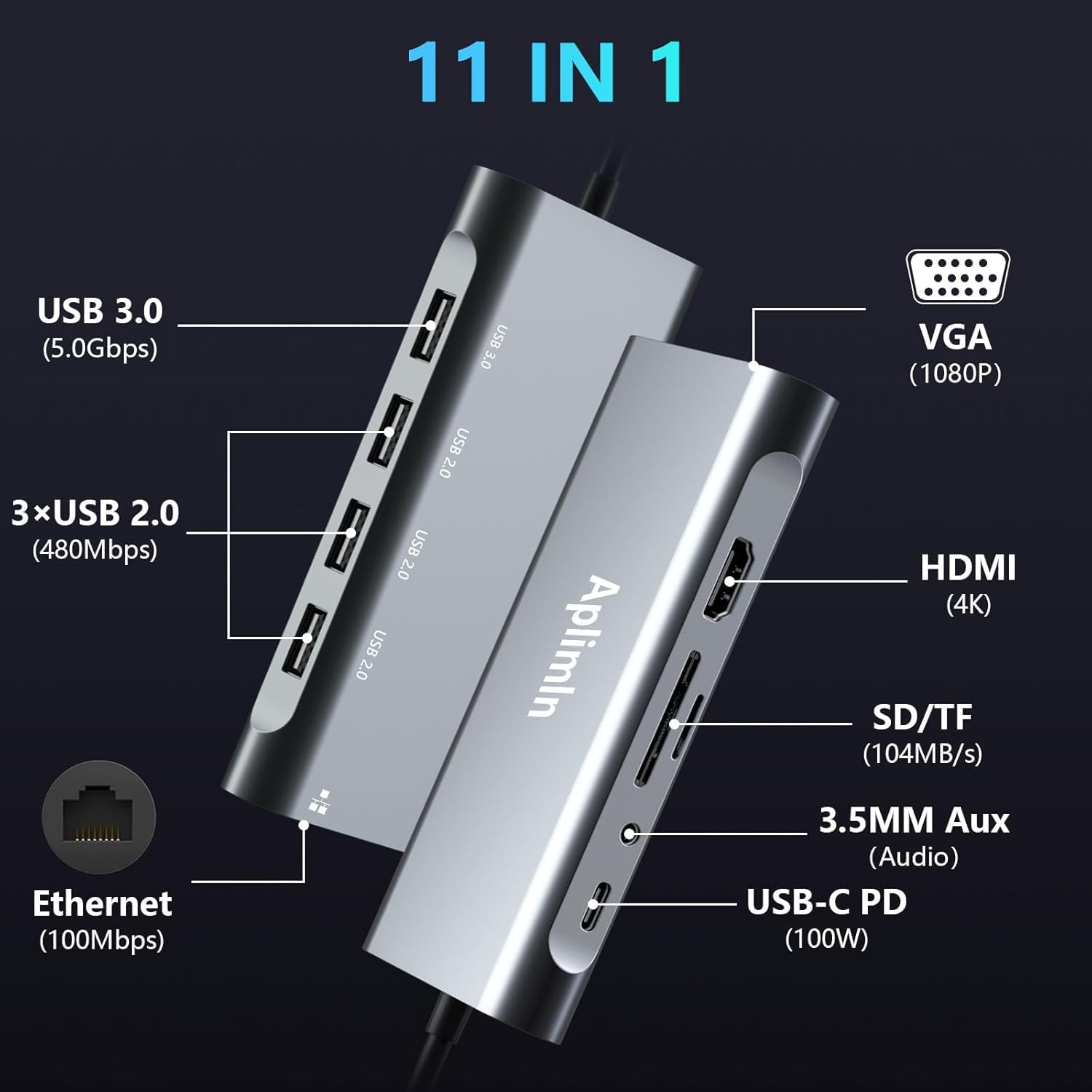 11 IN 1

USB 3.0
(5.0Gbps)

3×USB 2.0
(480Mbps)

Ethernet
(100Mbps)

USB 3.0

USB 2.0

USB 2.0

USB 2.0

Aplimln

VGA
(1080P)

HDMI
(4K)

SD/TF
(104MB/s)

3.5MM Aux
(Audio)

USB-C PD
(100W)