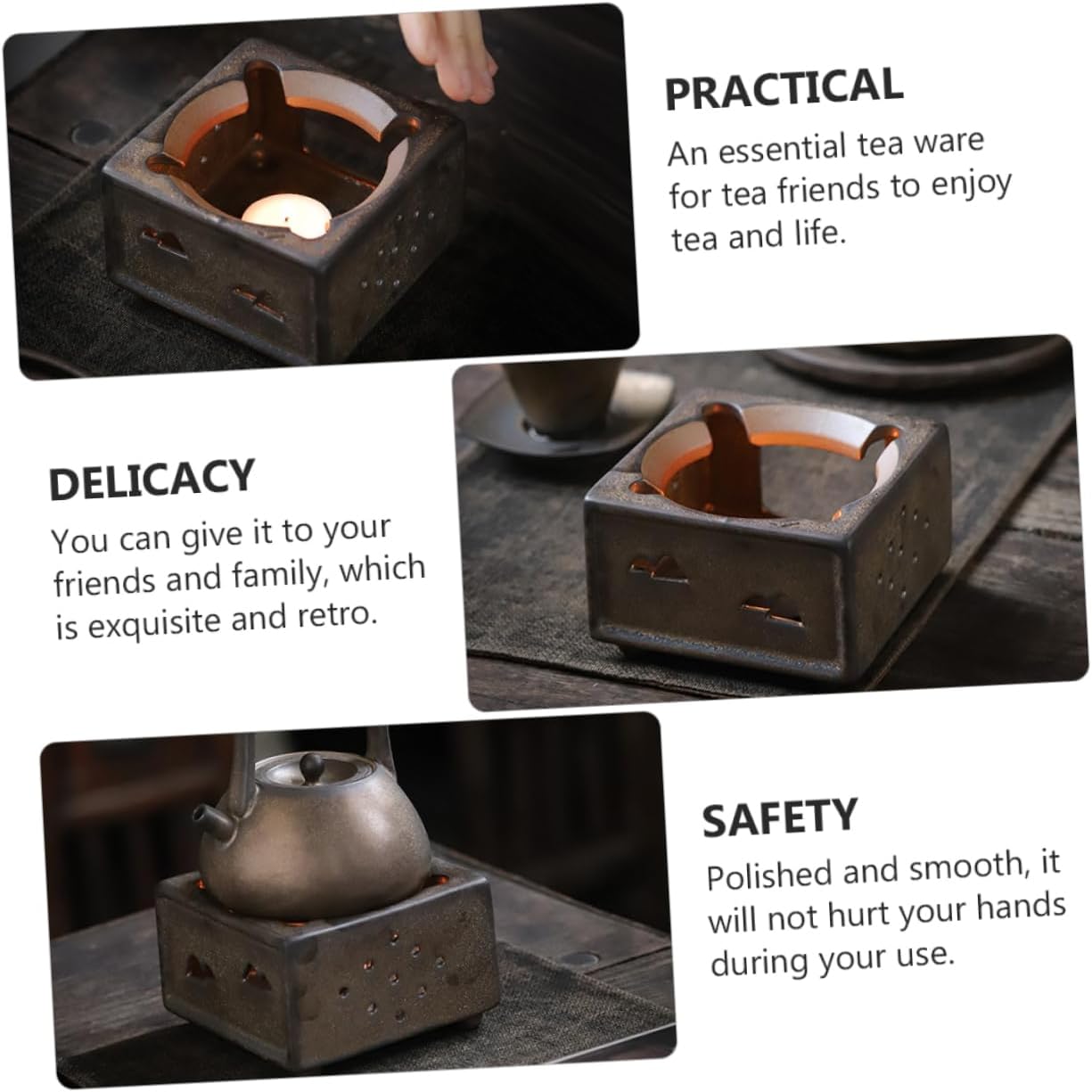 PRACTICAL

An essential tea ware for tea friends to enjoy tea and life.

DELICACY

You can give it to your friends and family, which is exquisite and retro.

SAFETY

Polished and smooth, it will not hurt your hands during your use.