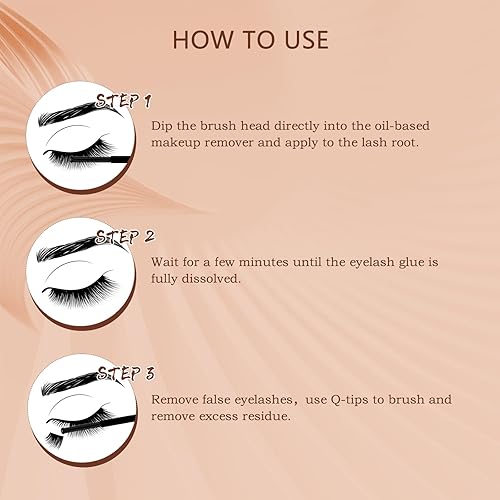 HOW TO USE

STEP 1

Dip the brush head directly into the oil-based makeup remover and apply to the lash root.

STEP 2

Wait for a few minutes until the eyelash glue is fully dissolved.

STEP 3

Remove false eyelashes，use Q-tips to brush and remove excess residue.