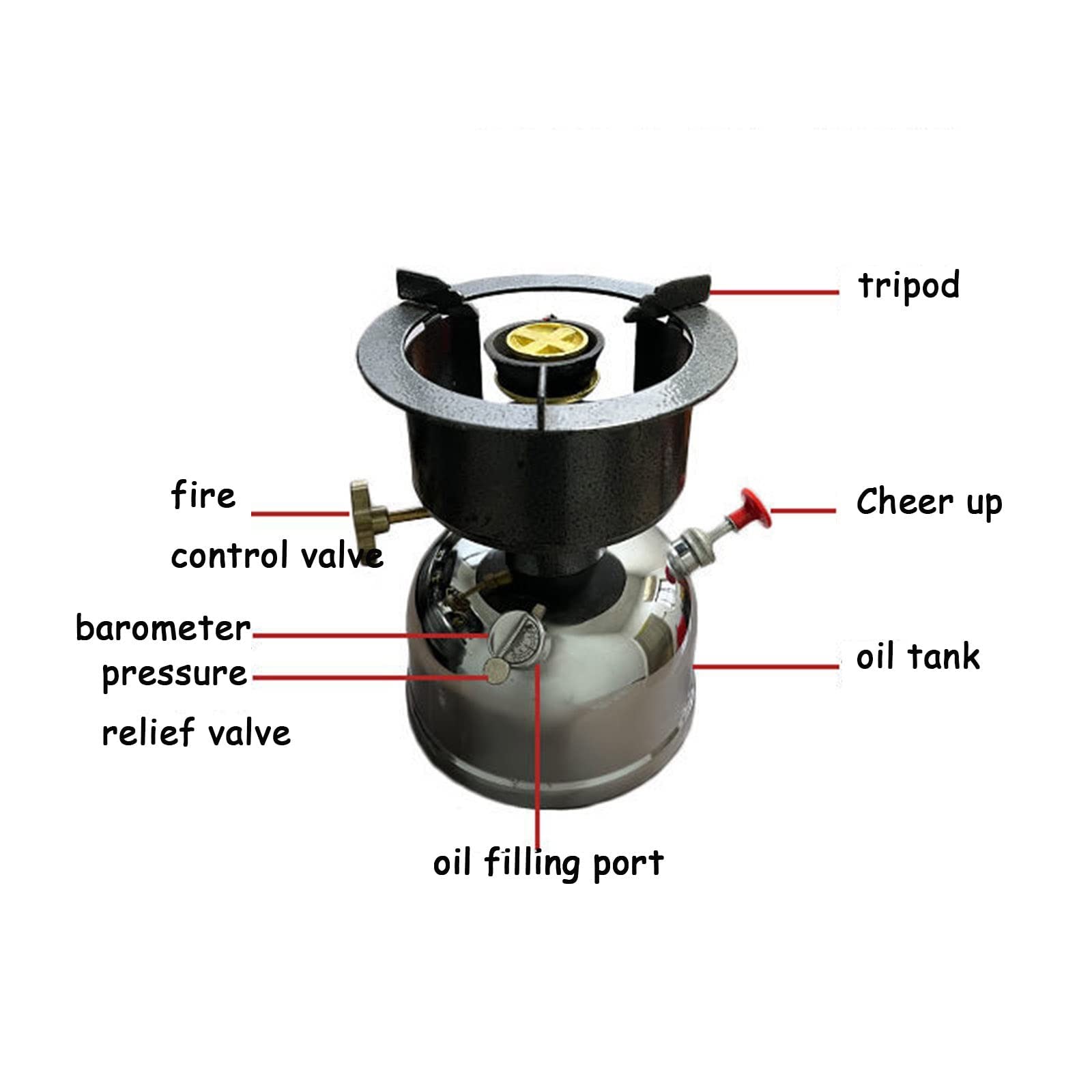 tripod

fire
control valve

Cheer up

barometer
pressure
relief valve

oil tank

oil filling port