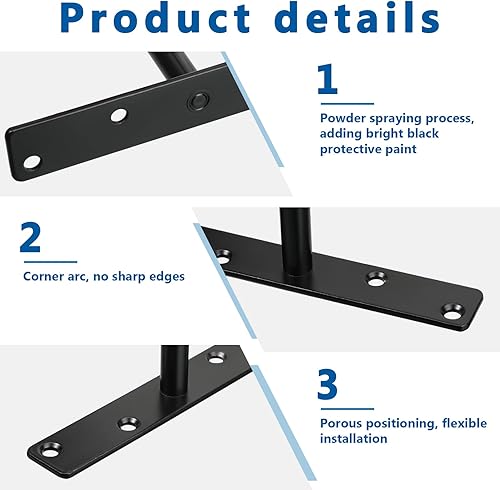 Product details

1

Powder spraying process, adding bright black protective paint

2

Corner arc, no sharp edges

3

Porous positioning, flexible installation