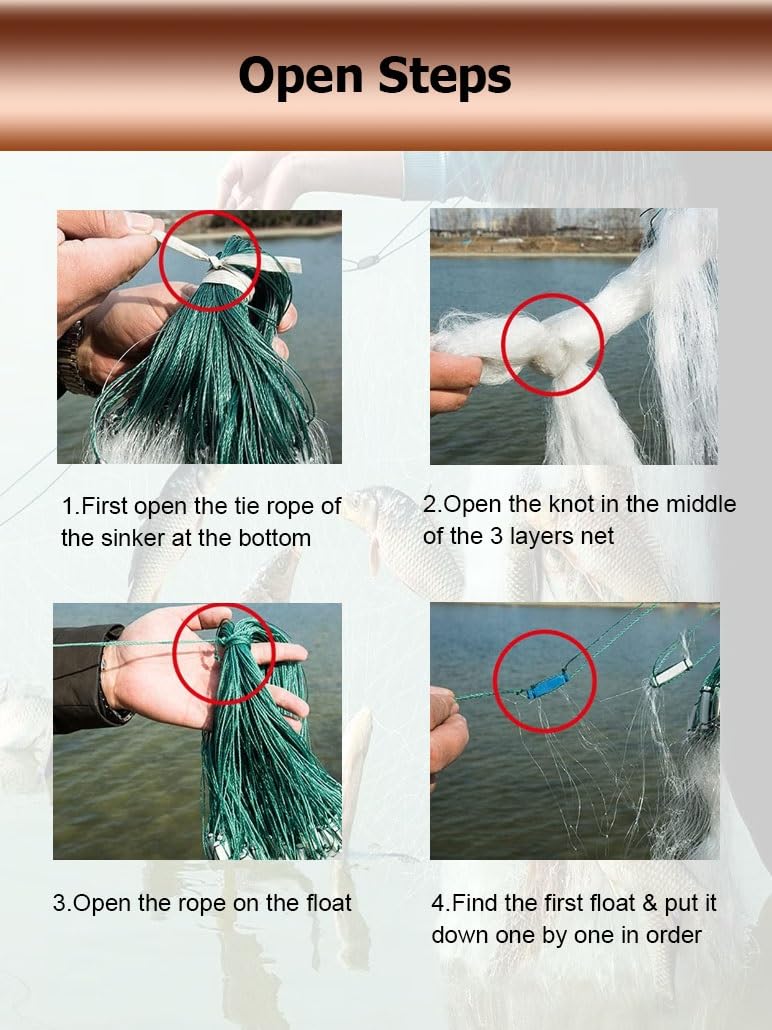 Open Steps

1.First open the tie rope of the sinker at the bottom

2.Open the knot in the middle of the 3 layers net

3.Open the rope on the float

4.Find the first float & put it down one by one in order