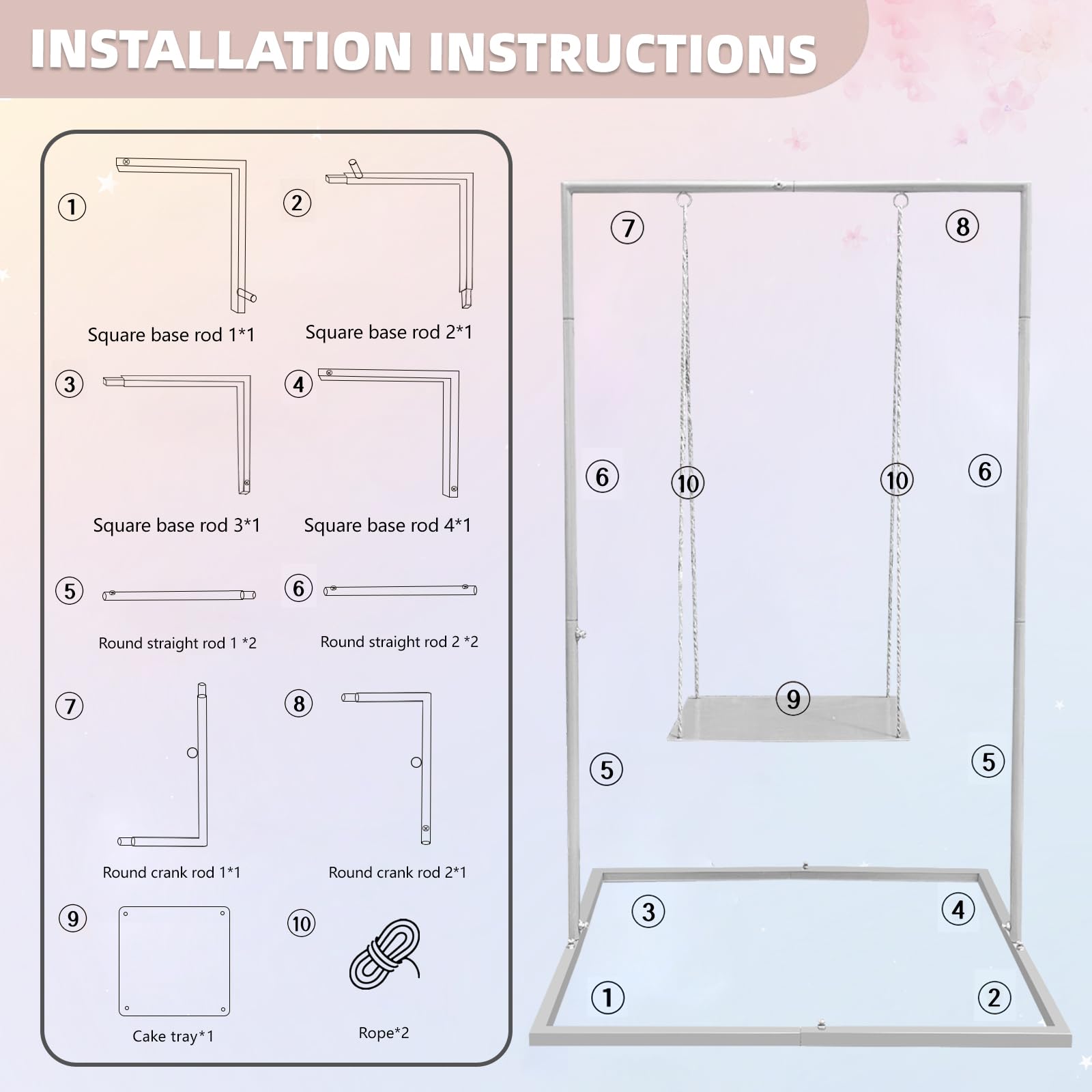 INSTALLATION INSTRUCTIONS

①
Square base rod 1*1

②
Square base rod 2*1

③
Square base rod 3*1

④
Square base rod 4*1

⑤
Round straight rod 1 *2

⑥
Round straight rod 2 *2

⑦
Round crank rod 1*1

⑧
Round crank rod 2*1

⑨
Cake tray*1

⑩
Rope*2

⑦ ⑧ ⑥ ⑩ ⑩ ⑥ ⑨ ⑤ ⑤ ③ ④ ① ②