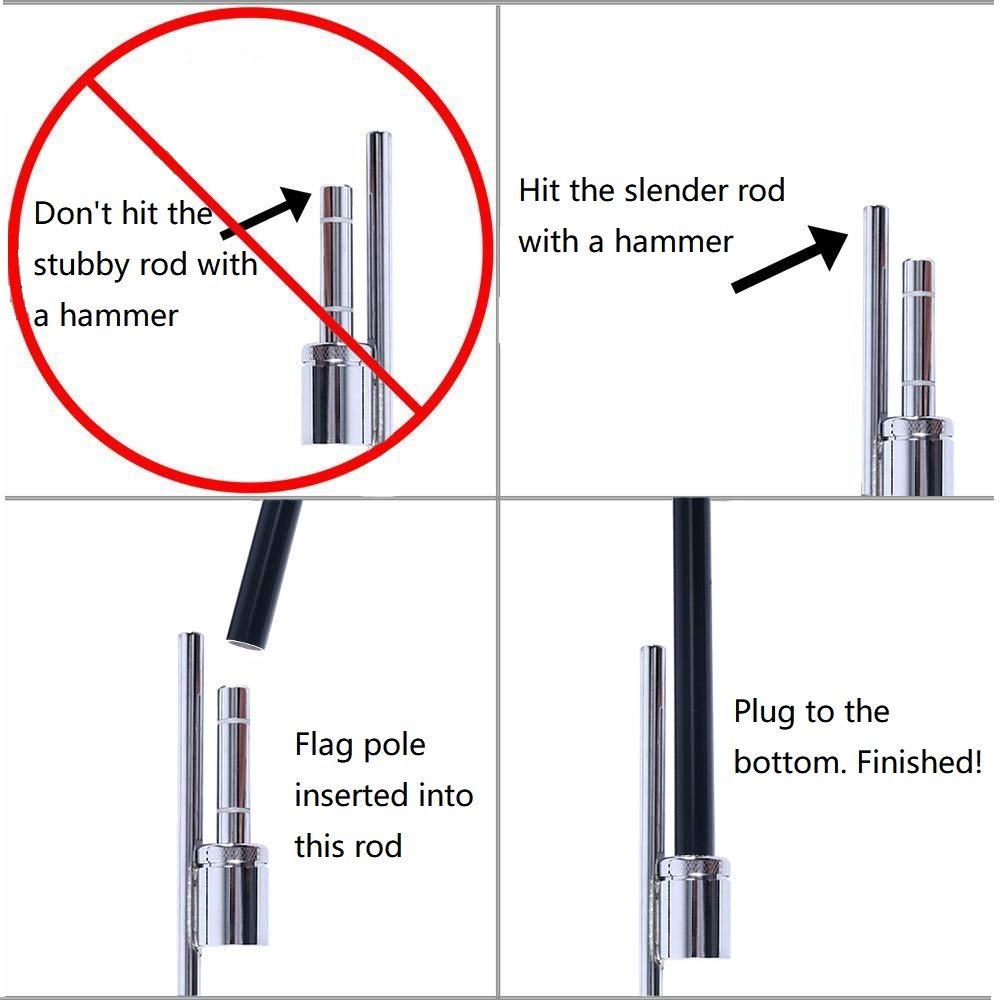 Don't hit the stubby rod with a hammer

Hit the slender rod with a hammer

Flag pole inserted into this rod

Plug to the bottom. Finished!