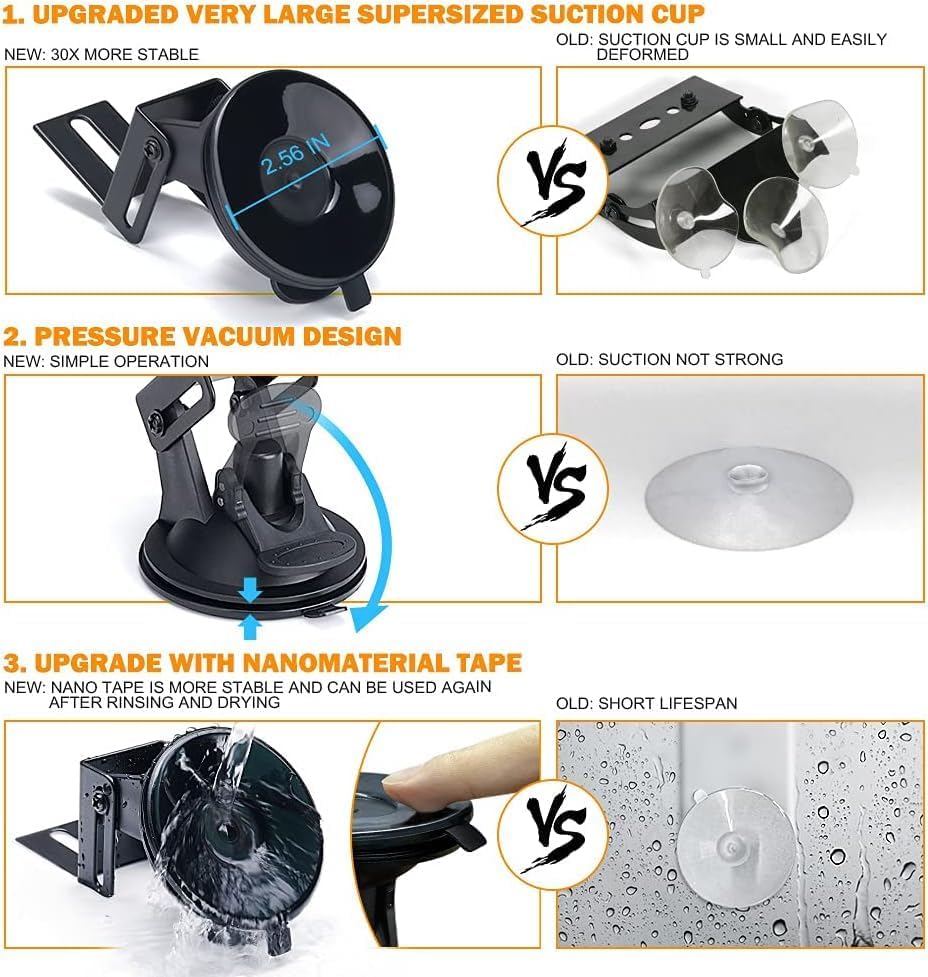 1. UPGRADED VERY LARGE SUPERSIZED SUCTION CUP

NEW: 30X MORE STABLE

2.56 IN

VS

OLD: SUCTION CUP IS SMALL AND EASILY DEFORMED

2. PRESSURE VACUUM DESIGN

NEW: SIMPLE OPERATION

VS

OLD: SUCTION NOT STRONG

3. UPGRADE WITH NANOMATERIAL TAPE

NEW: NANO TAPE IS MORE STABLE AND CAN BE USED AGAIN AFTER RINSING AND DRYING

VS

OLD: SHORT LIFESPAN