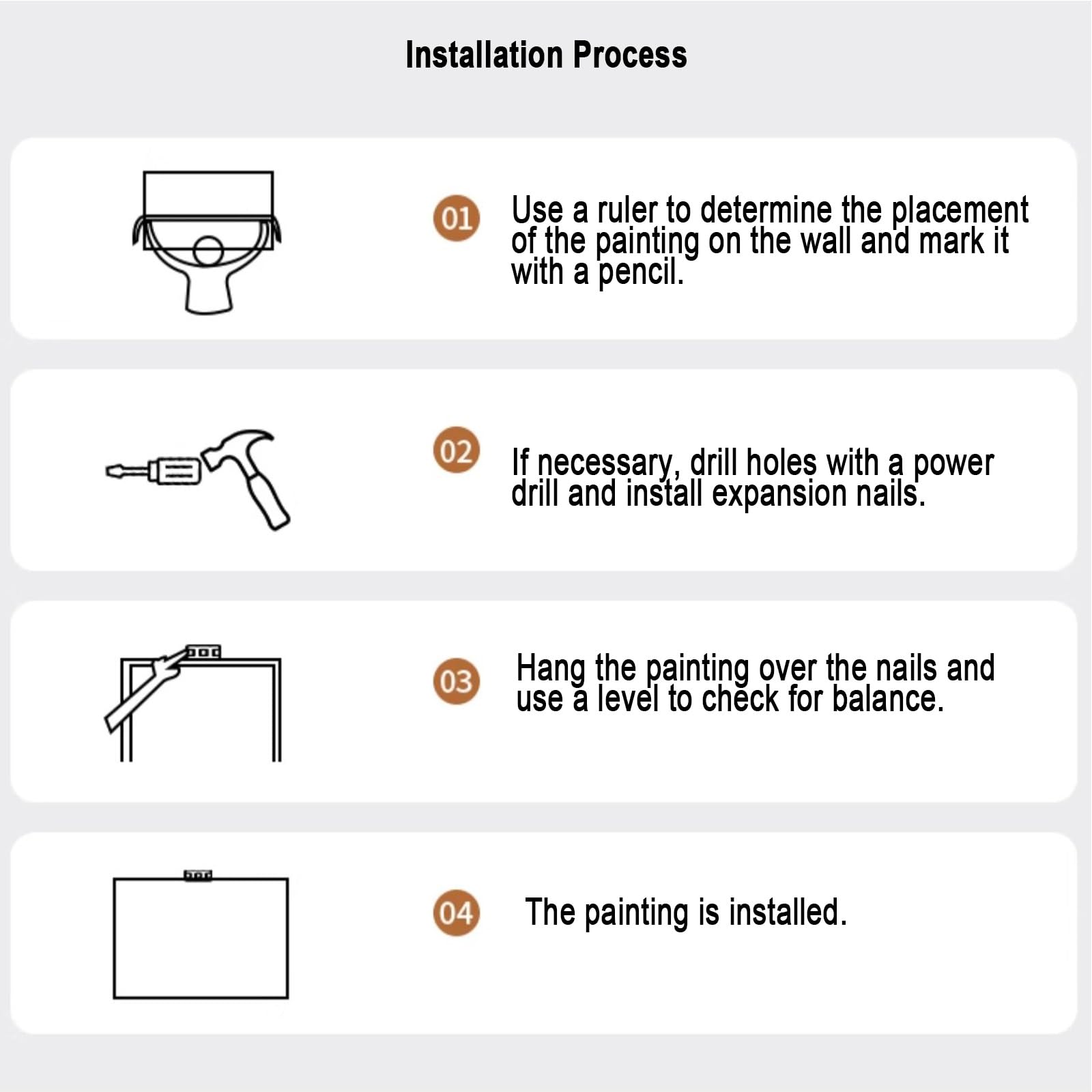 Installation Process

01 Use a ruler to determine the placement of the painting on the wall and mark it with a pencil.

02 If necessary, drill holes with a power drill and install expansion nails.

03 Hang the painting over the nails and use a level to check for balance.

04 The painting is installed.