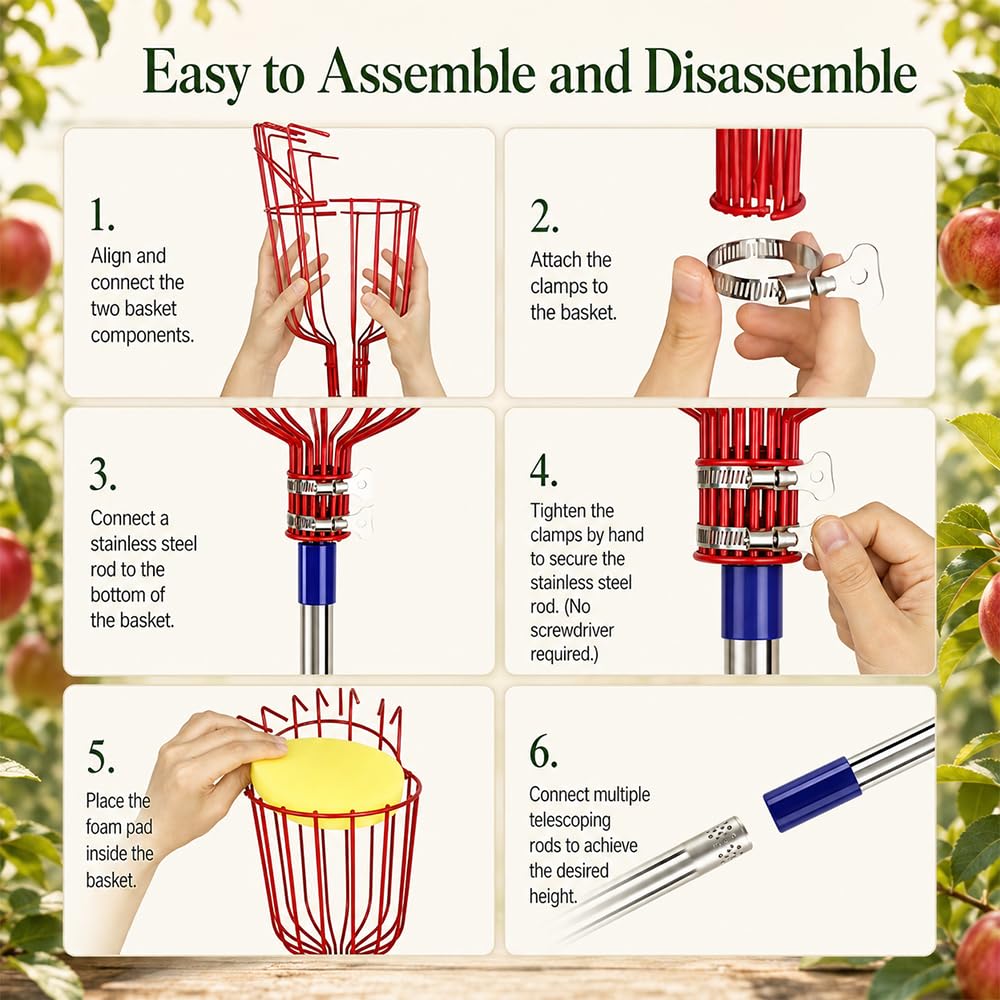 Easy to Assemble and Disassemble

1.
Align and connect the two basket components.

2.
Attach the clamps to the basket.

3.
Connect a stainless steel rod to the bottom of the basket.

4.
Tighten the clamps by hand to secure the stainless steel rod. (No screwdriver required.)

5.
Place the foam pad inside the basket.

6.
Connect multiple telescoping rods to achieve the desired height.