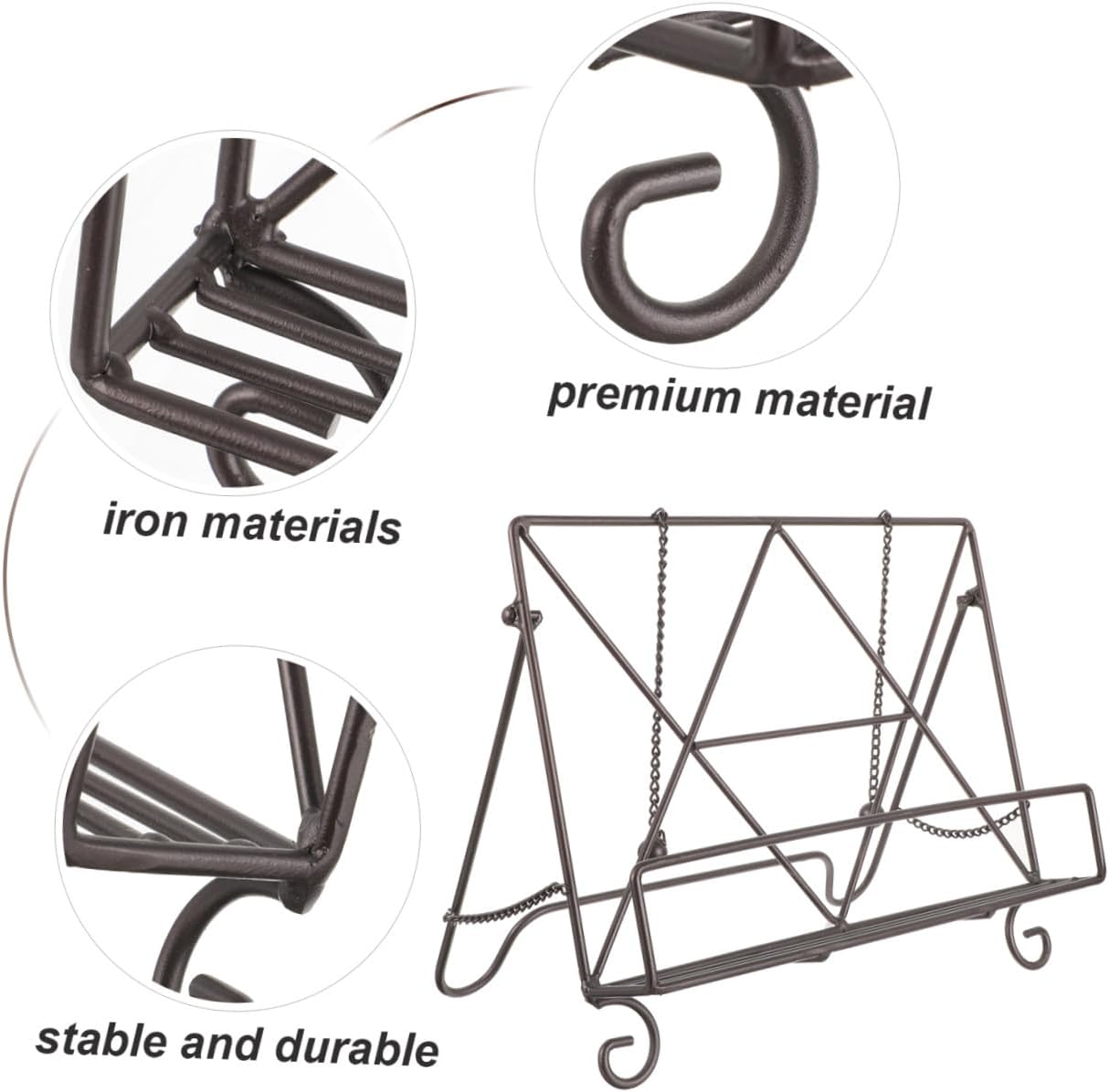 premium material

iron materials

stable and durable