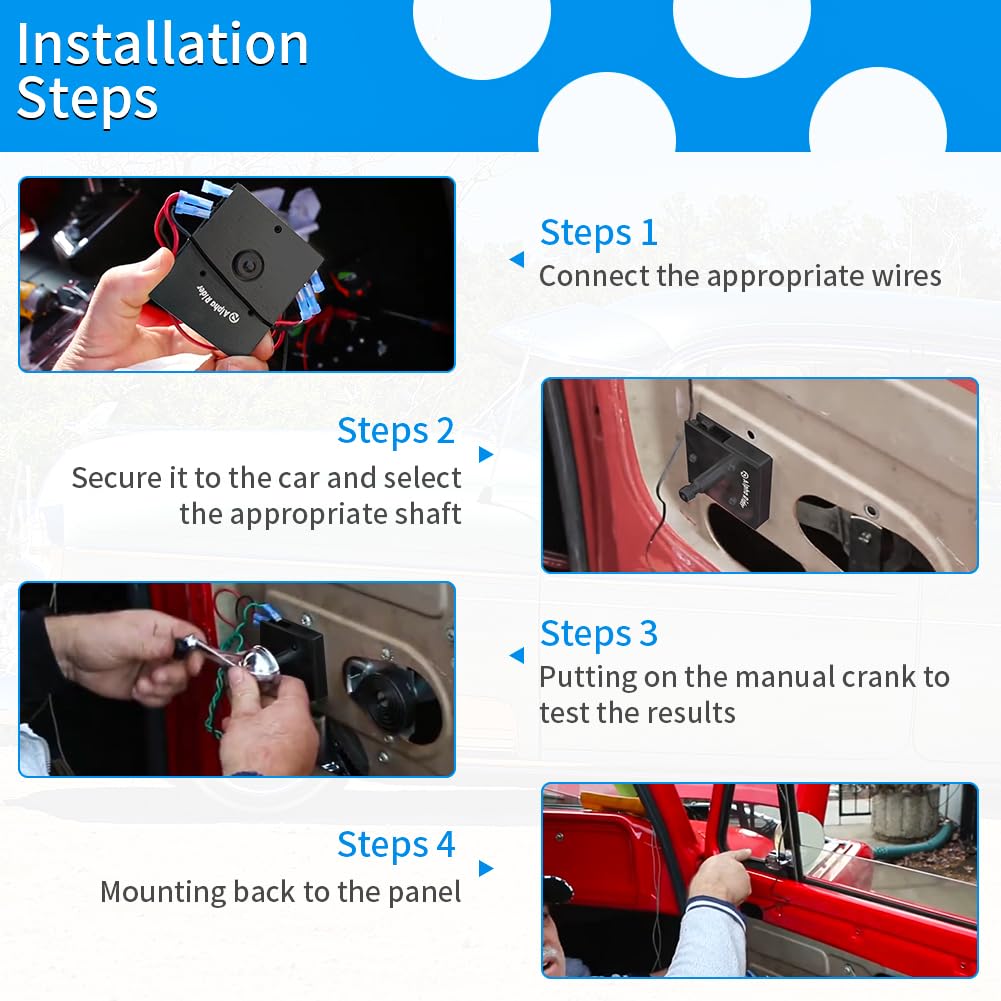 Installation Steps

Alpha Rider

Steps 1
Connect the appropriate wires

Steps 2
Secure it to the car and select the appropriate shaft

Alpha Rider

Steps 3
Putting on the manual crank to test the results

Steps 4
Mounting back to the panel