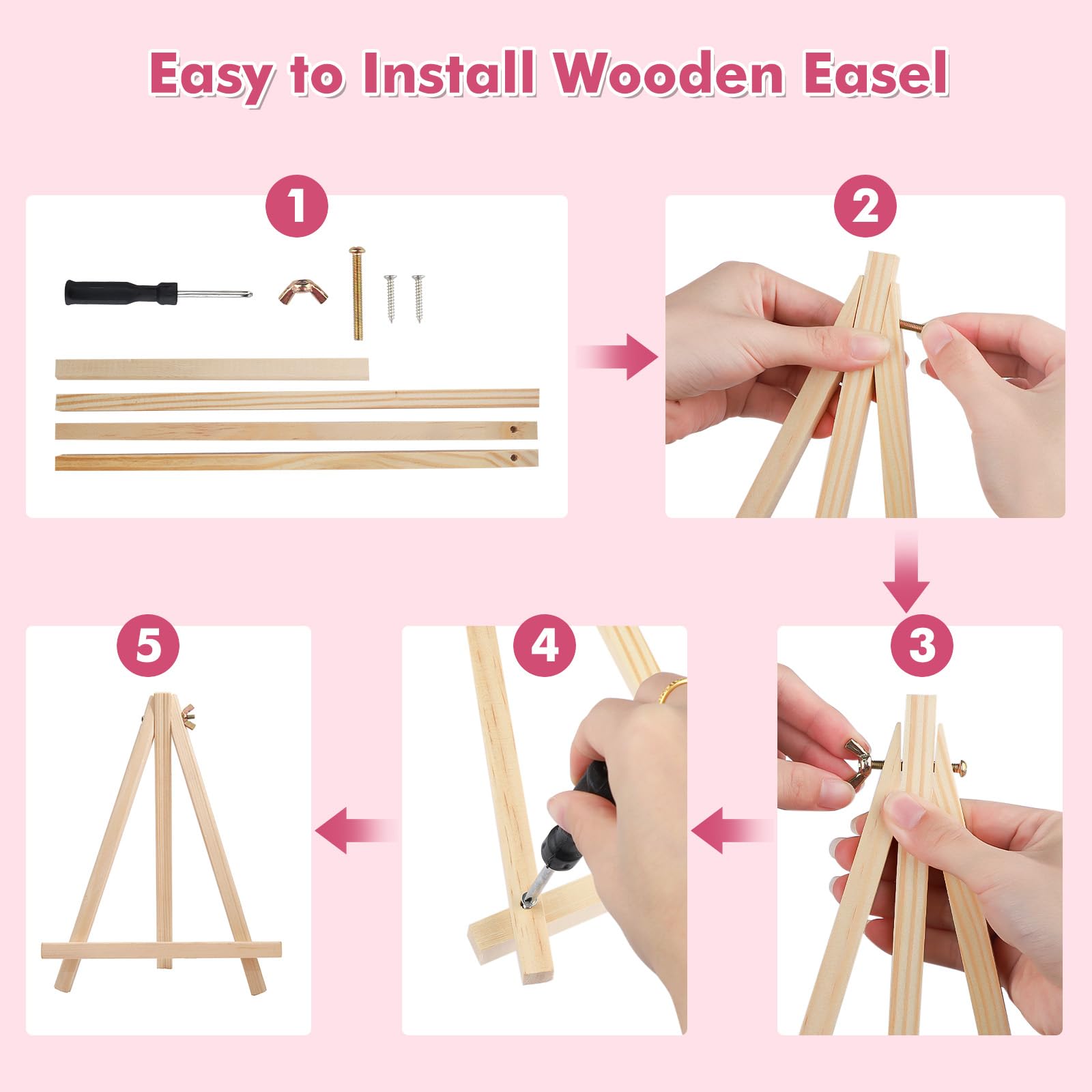 Easy to Install Wooden Easel

1

2

3

4

5