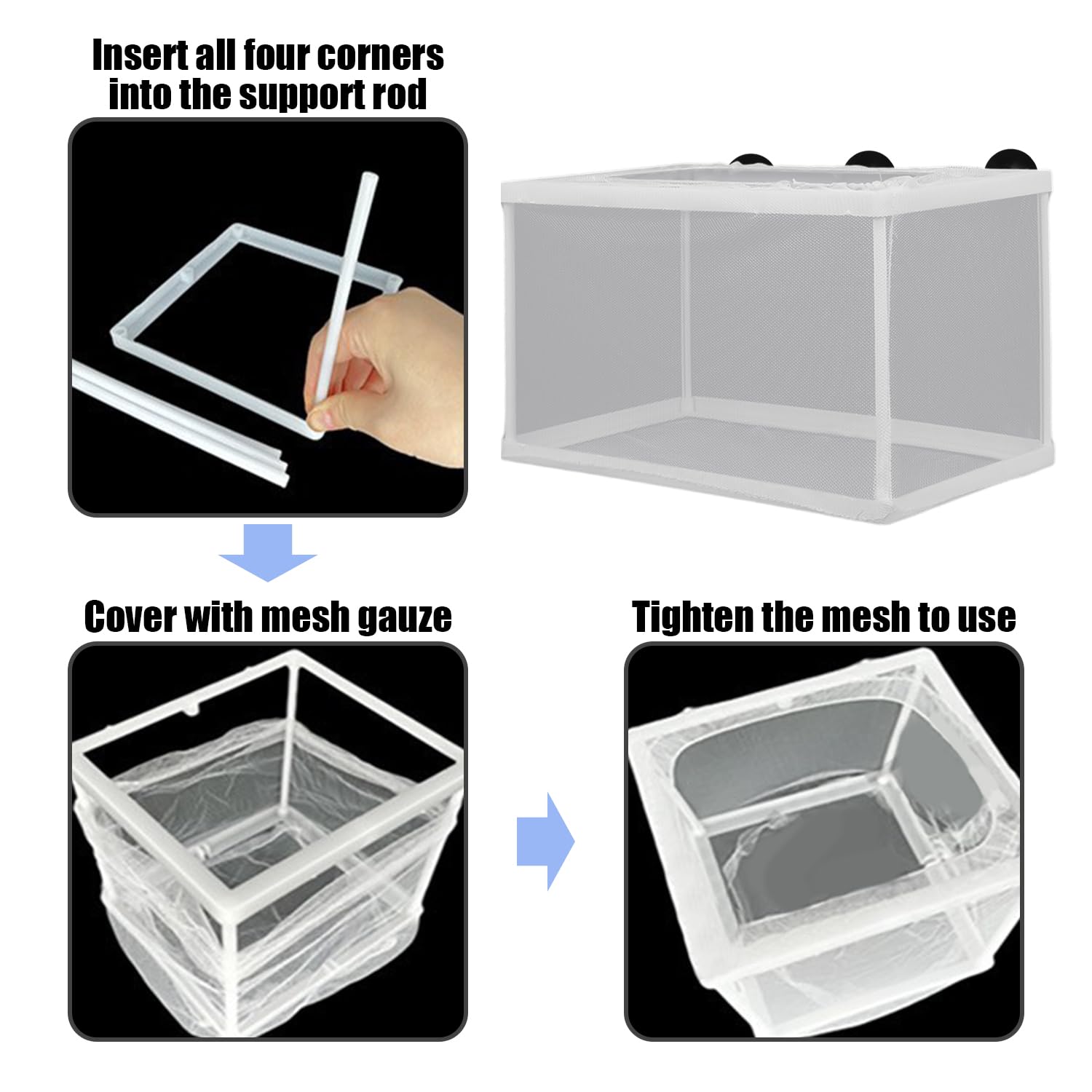 Insert all four corners into the support rod

Cover with mesh gauze

Tighten the mesh to use