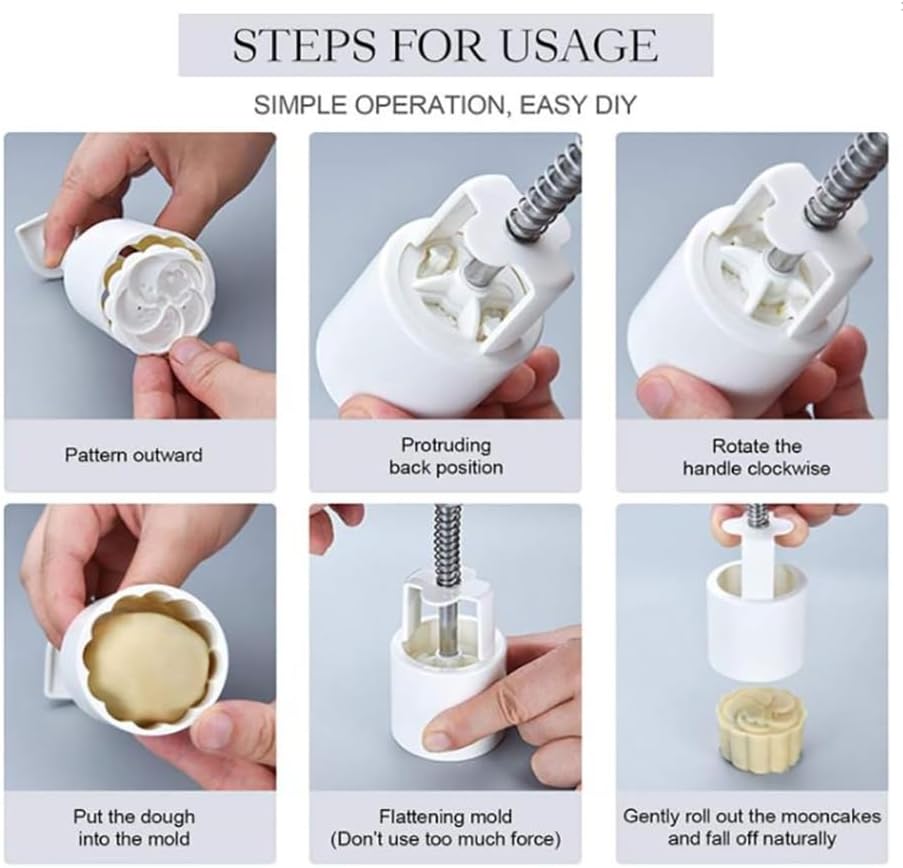 STEPS FOR USAGE

SIMPLE OPERATION, EASY DIY

Pattern outward

Protruding back position

Rotate the handle clockwise

Put the dough into the mold

Flattening mold (Don't use too much force)

Gently roll out the mooncakes and fall off naturally