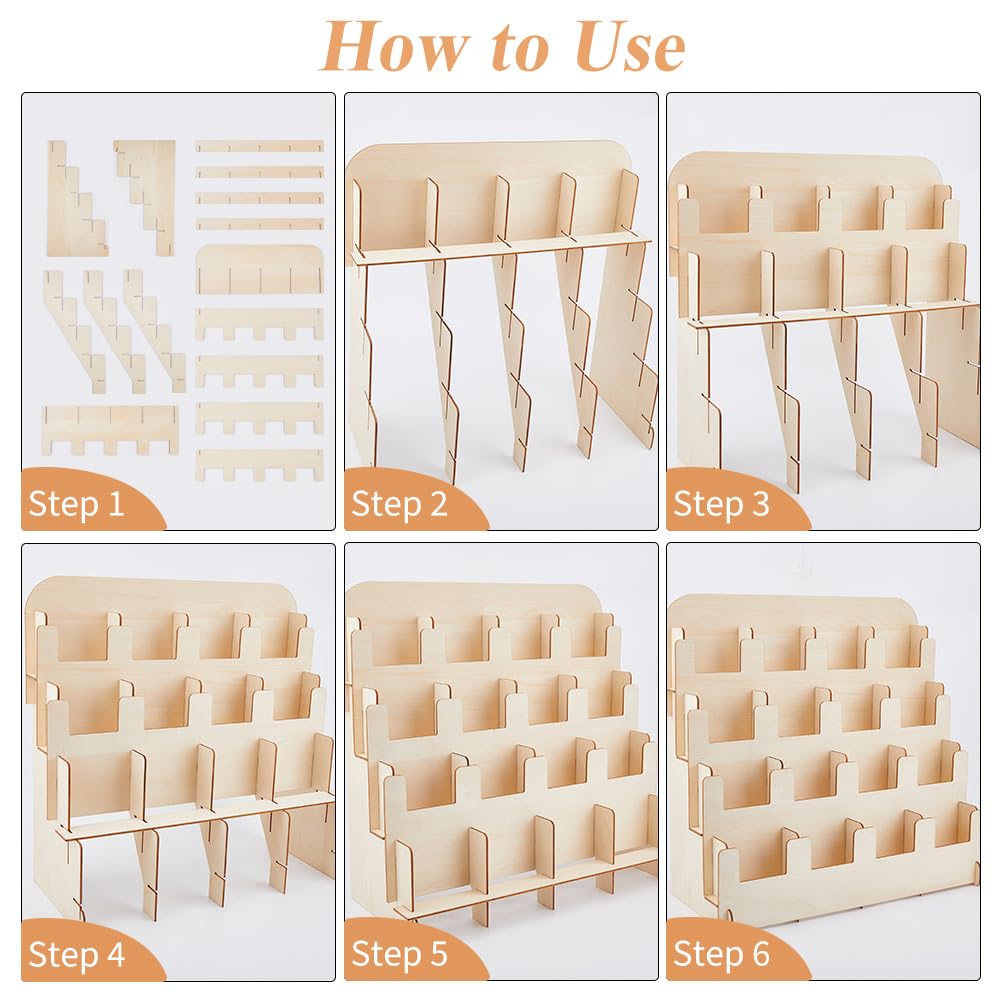 How to Use

Step 1

Step 2

Step 3

Step 4

Step 5

Step 6