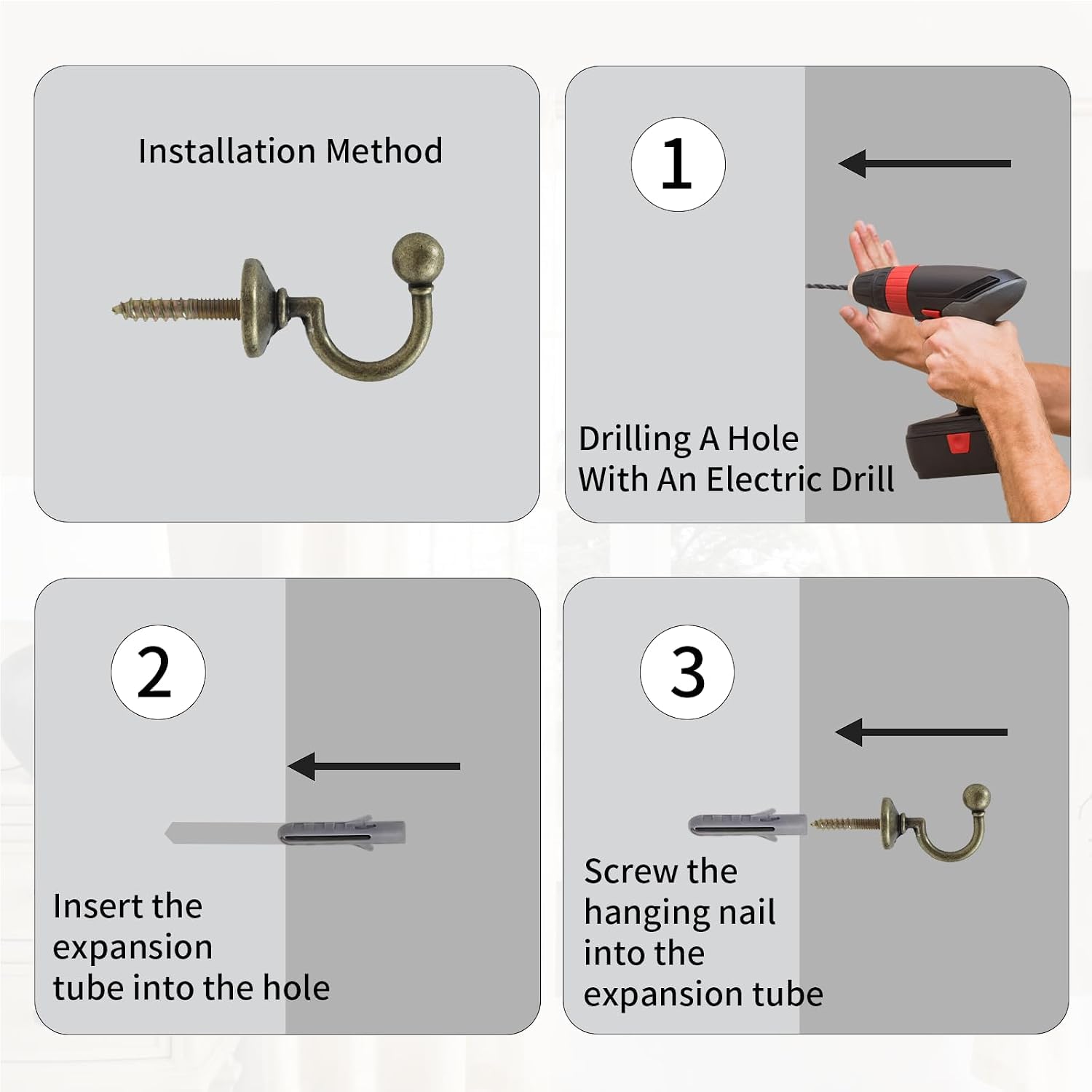 Installation Method

1

Drilling A Hole
With An Electric Drill

2

Insert the expansion tube into the hole

3

Screw the hanging nail into the expansion tube