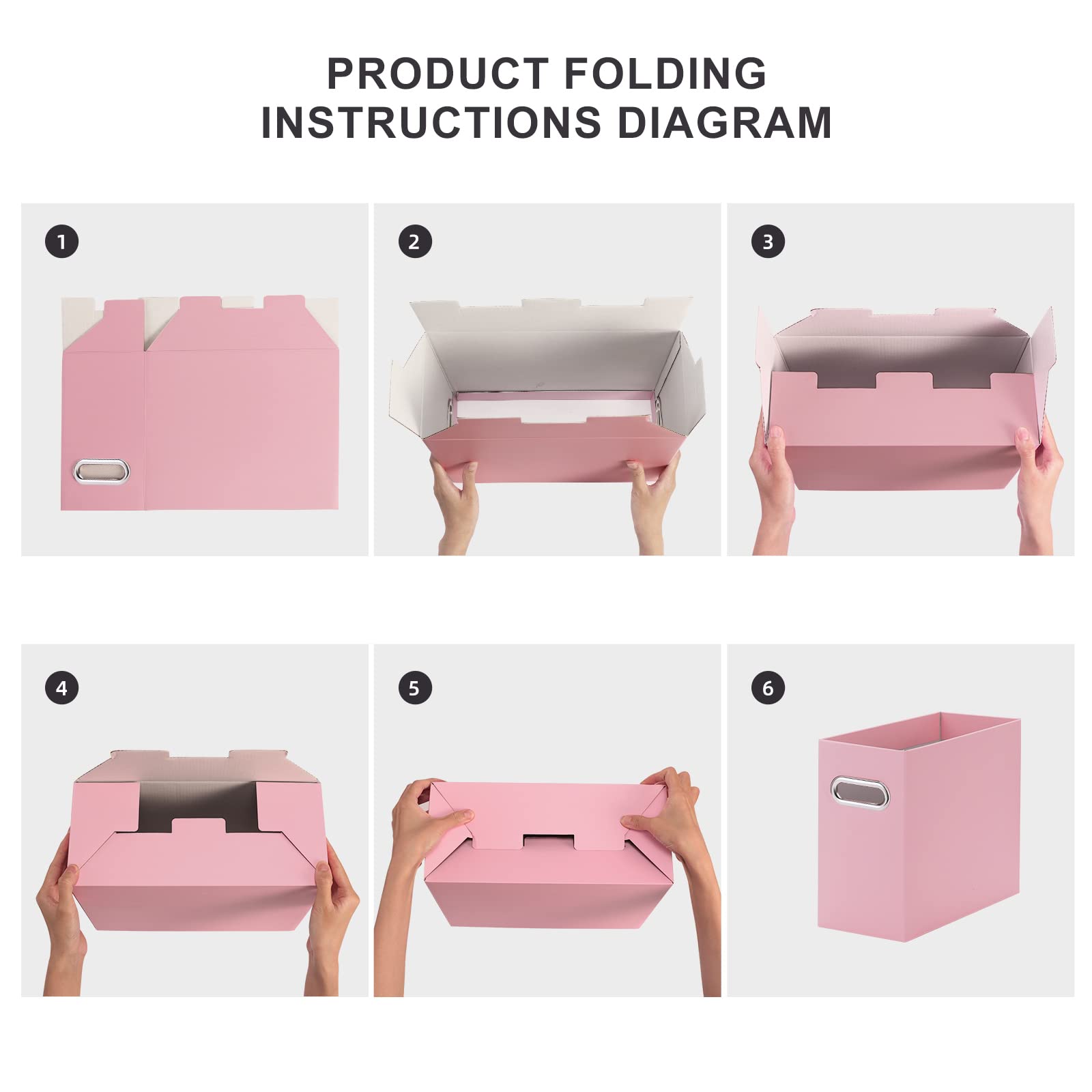 PRODUCT FOLDING
INSTRUCTIONS DIAGRAM

1

2

3

4

5

6