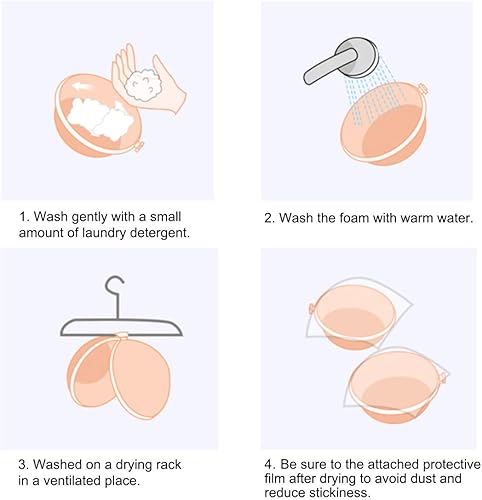 1. Wash gently with a small amount of laundry detergent.

2. Wash the foam with warm water.

3. Washed on a drying rack in a ventilated place.

4. Be sure to the attached protective film after drying to avoid dust and reduce stickiness.