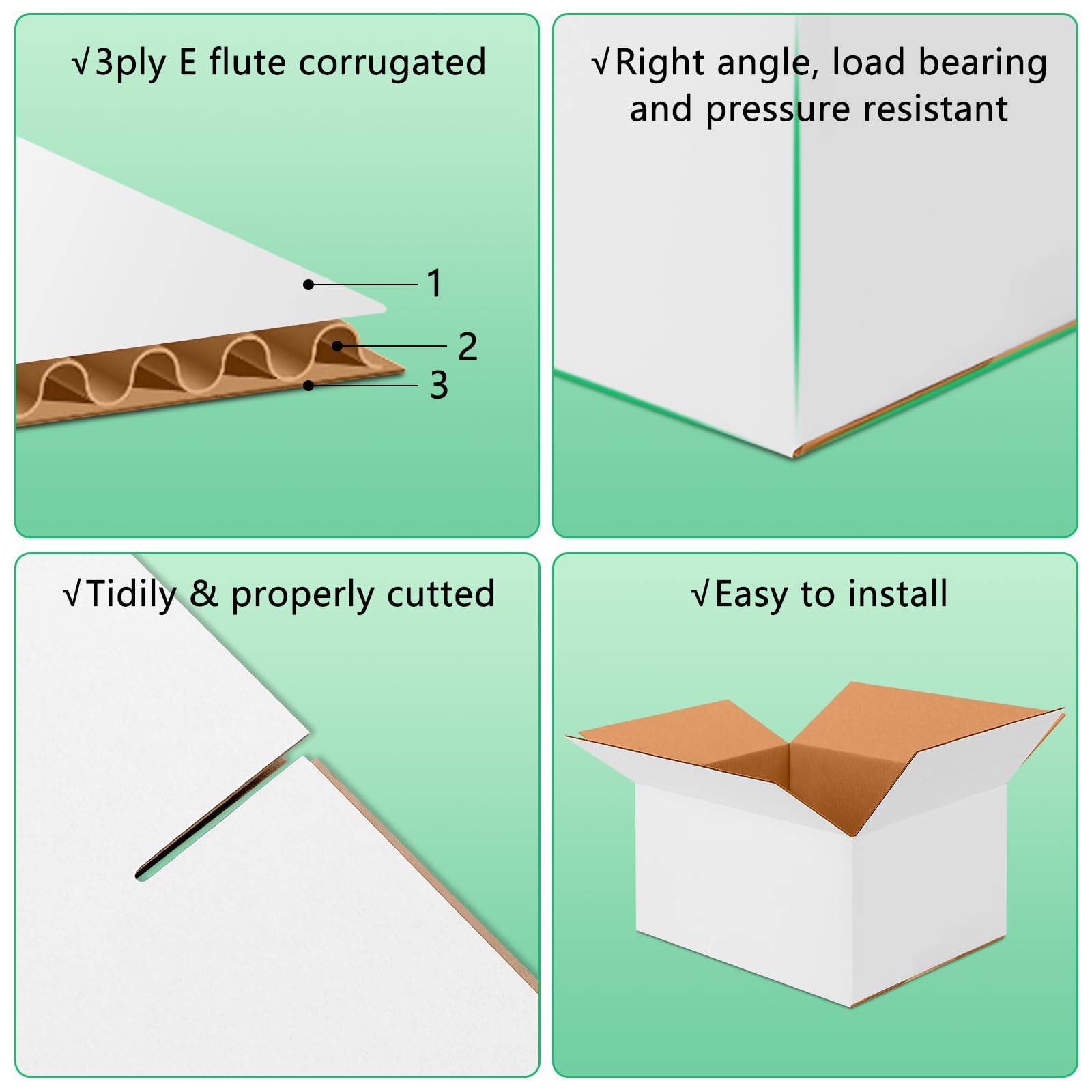 √3ply E flute corrugated

1

2

3

√Right angle, load bearing and pressure resistant

√Tidily & properly cutted

√Easy to install