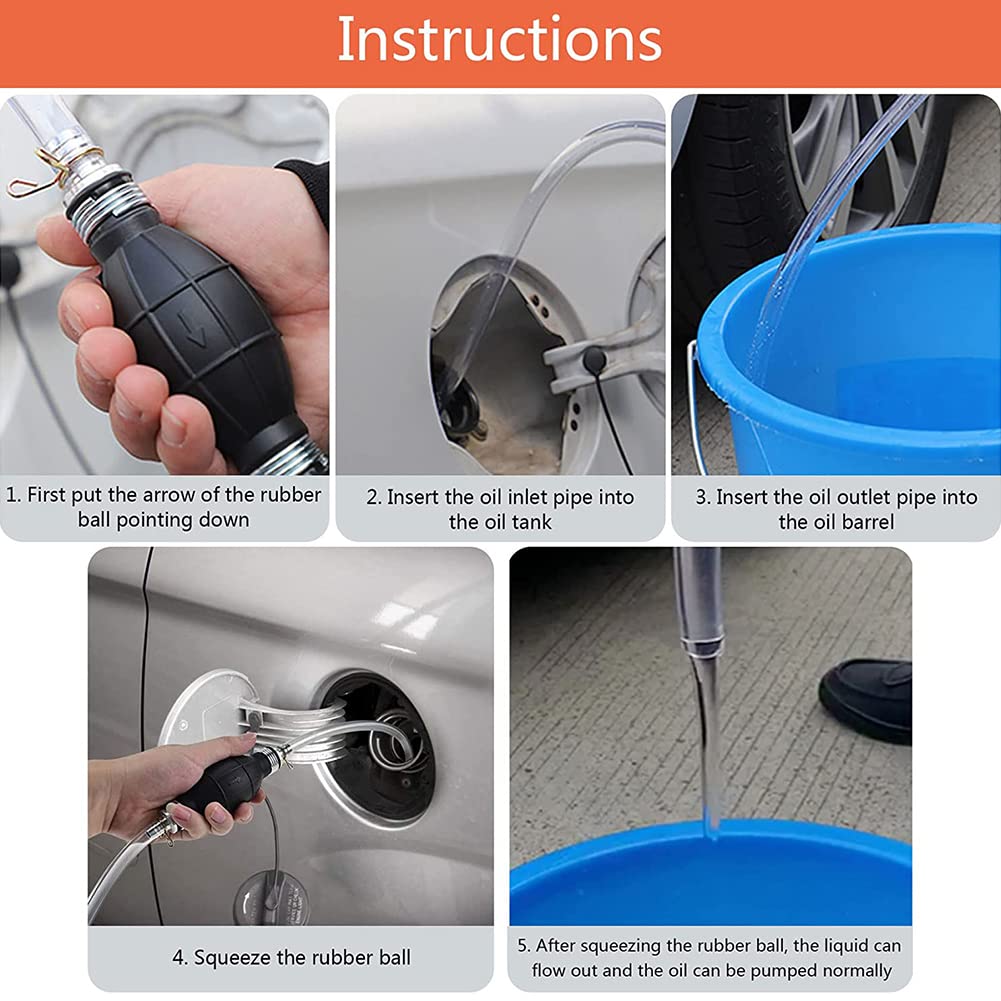 Instructions

1. First put the arrow of the rubber ball pointing down

2. Insert the oil inlet pipe into the oil tank

3. Insert the oil outlet pipe into the oil barrel

4. Squeeze the rubber ball

5. After squeezing the rubber ball, the liquid can flow out and the oil can be pumped normally