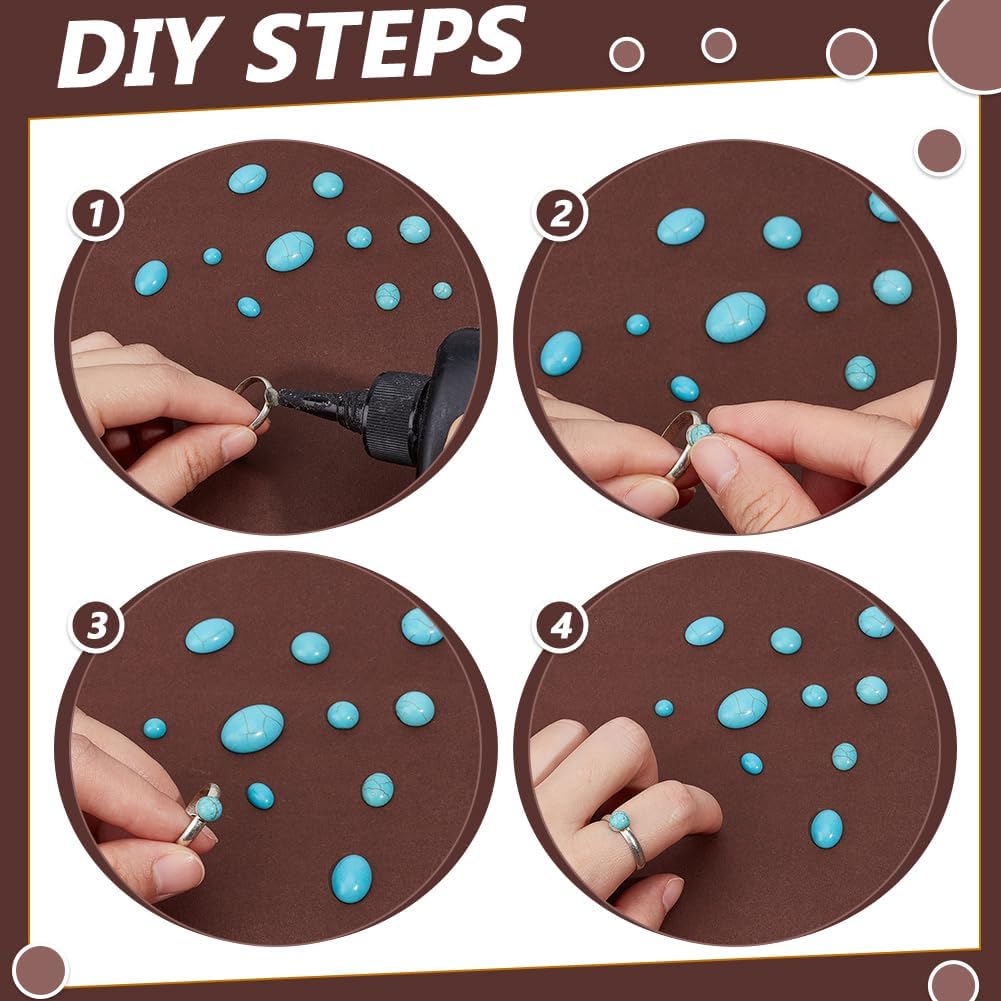 DIY STEPS

1

2

3

4