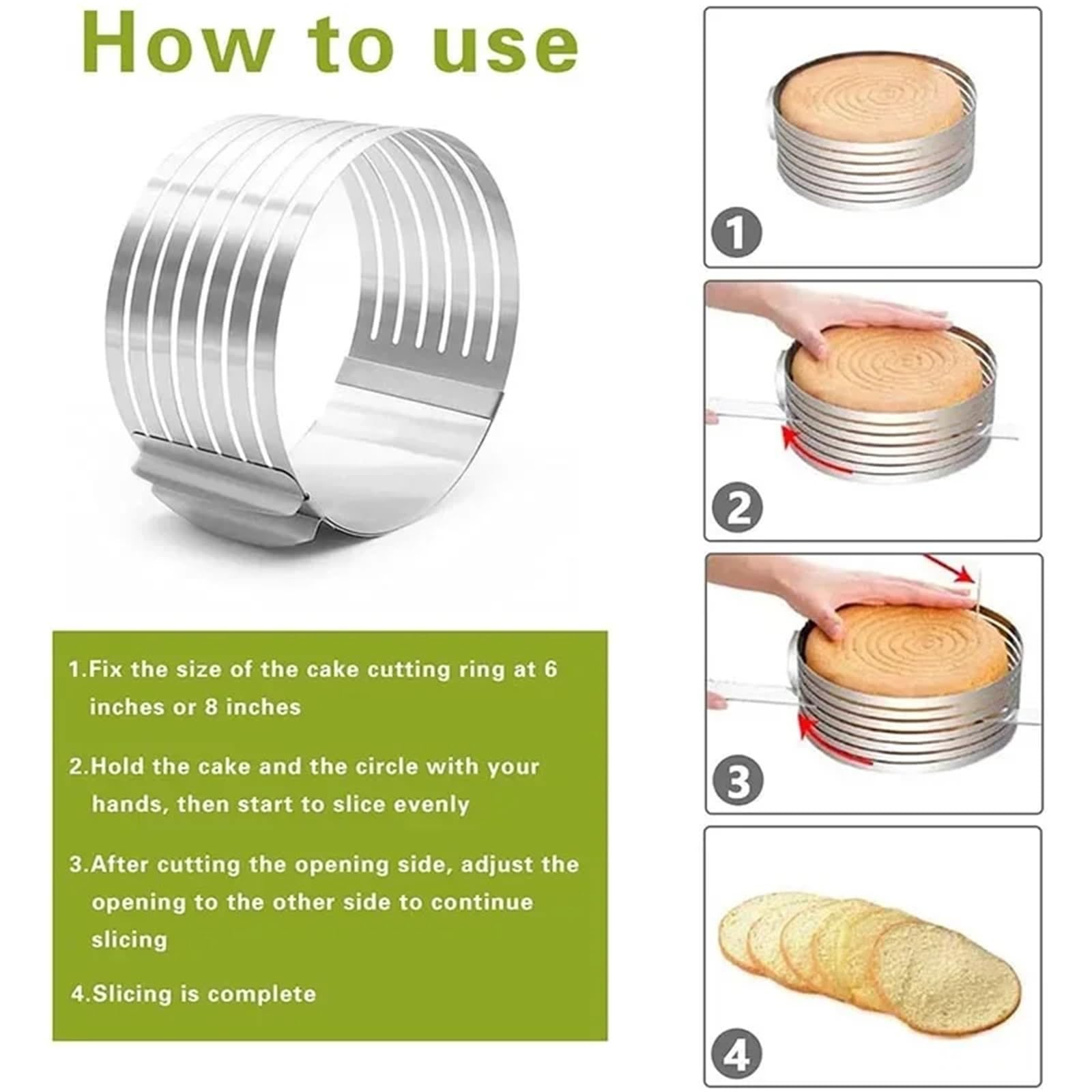 How to use

1.Fix the size of the cake cutting ring at 6 inches or 8 inches

2.Hold the cake and the circle with your hands, then start to slice evenly

3.After cutting the opening side, adjust the opening to the other side to continue slicing

4.Slicing is complete

1

2

3

4