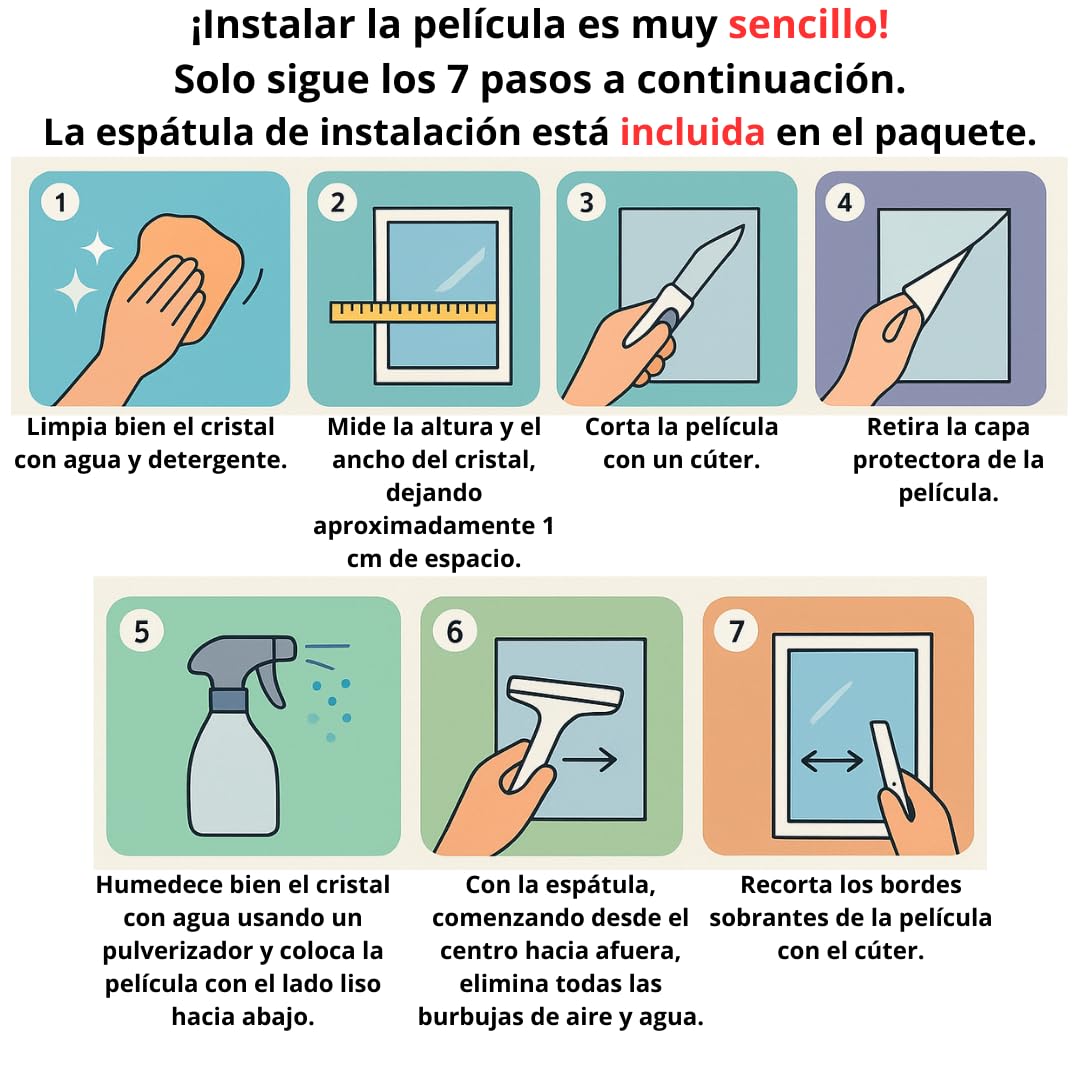 ¡Instalar la película es muy sencillo!
Solo sigue los 7 pasos a continuación.
La espátula de instalación está incluida en el paquete.

1
Limpia bien el cristal con agua y detergente.

2
Mide la altura y el ancho del cristal, dejando aproximadamente 1 cm de espacio.

3
Corta la película con un cúter.

4
Retira la capa protectora de la película.

5
Humedece bien el cristal con agua usando un pulverizador y coloca la película con el lado liso hacia abajo.

6
Con la espátula, comenzando desde el centro hacia afuera, elimina todas las burbujas de aire y agua.

7
Recorta los bordes sobrantes de la película con el cúter.