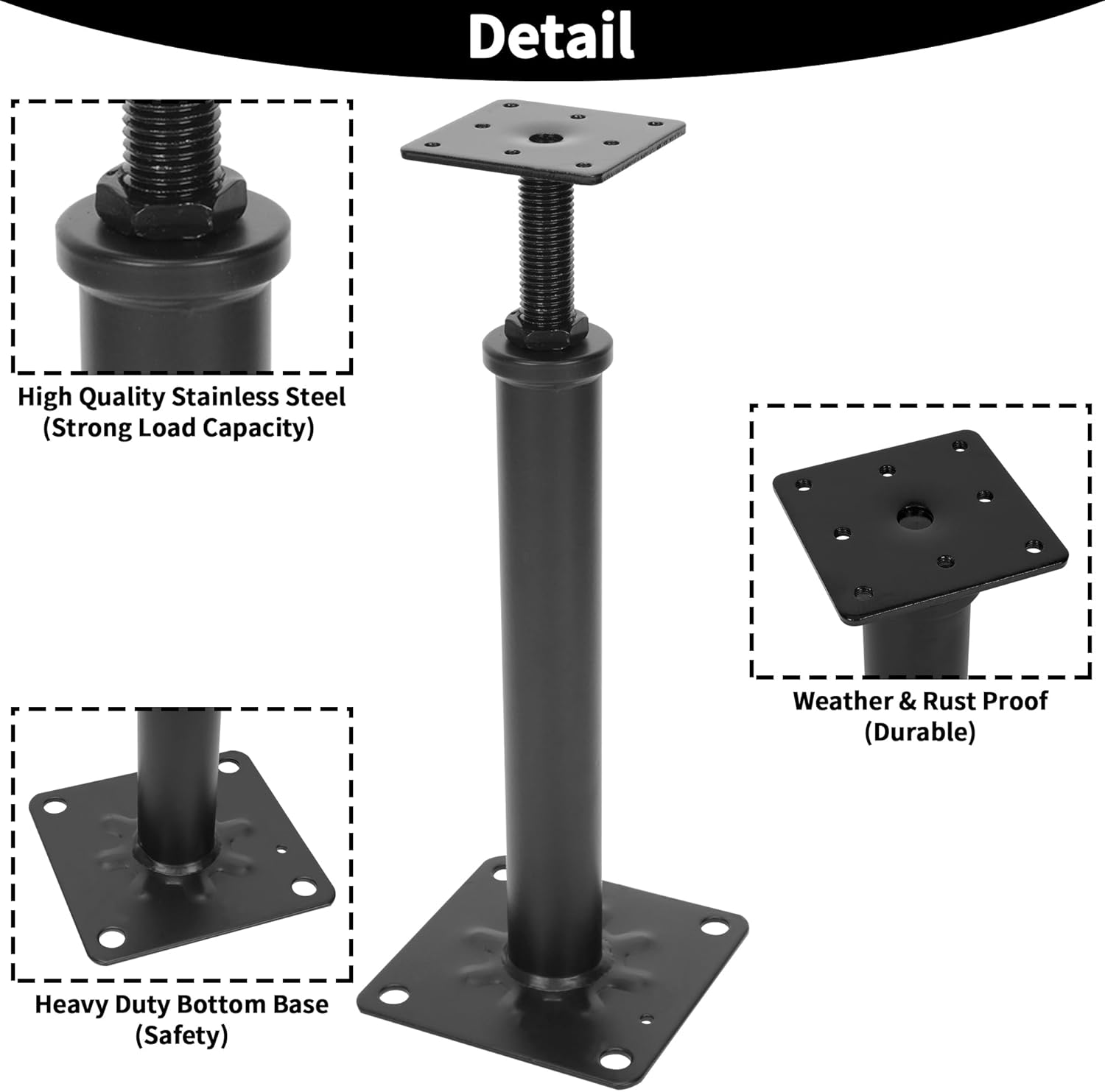 Detail

High Quality Stainless Steel
(Strong Load Capacity)

Weather & Rust Proof
(Durable)

Heavy Duty Bottom Base
(Safety)