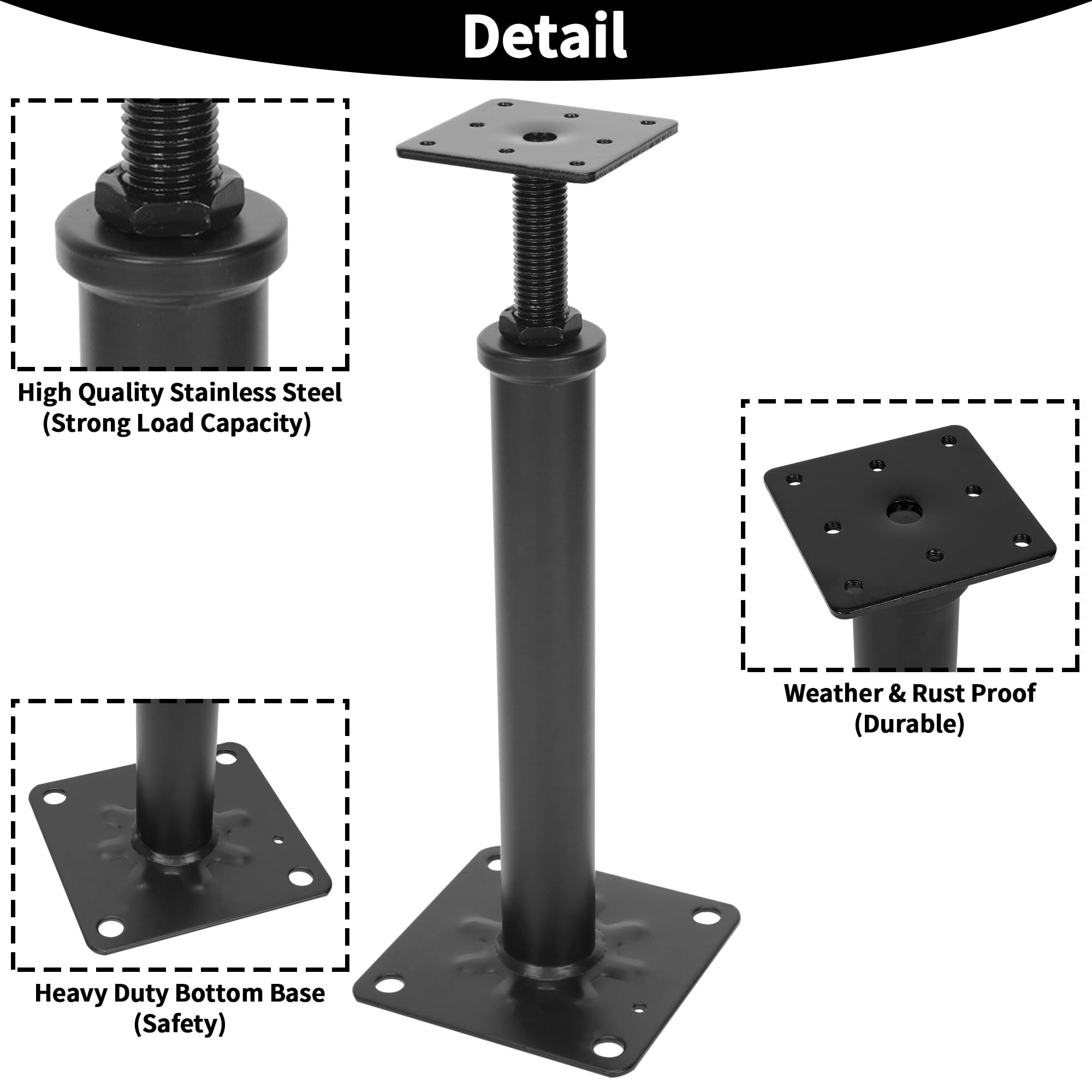 Detail

High Quality Stainless Steel
(Strong Load Capacity)

Weather & Rust Proof
(Durable)

Heavy Duty Bottom Base
(Safety)