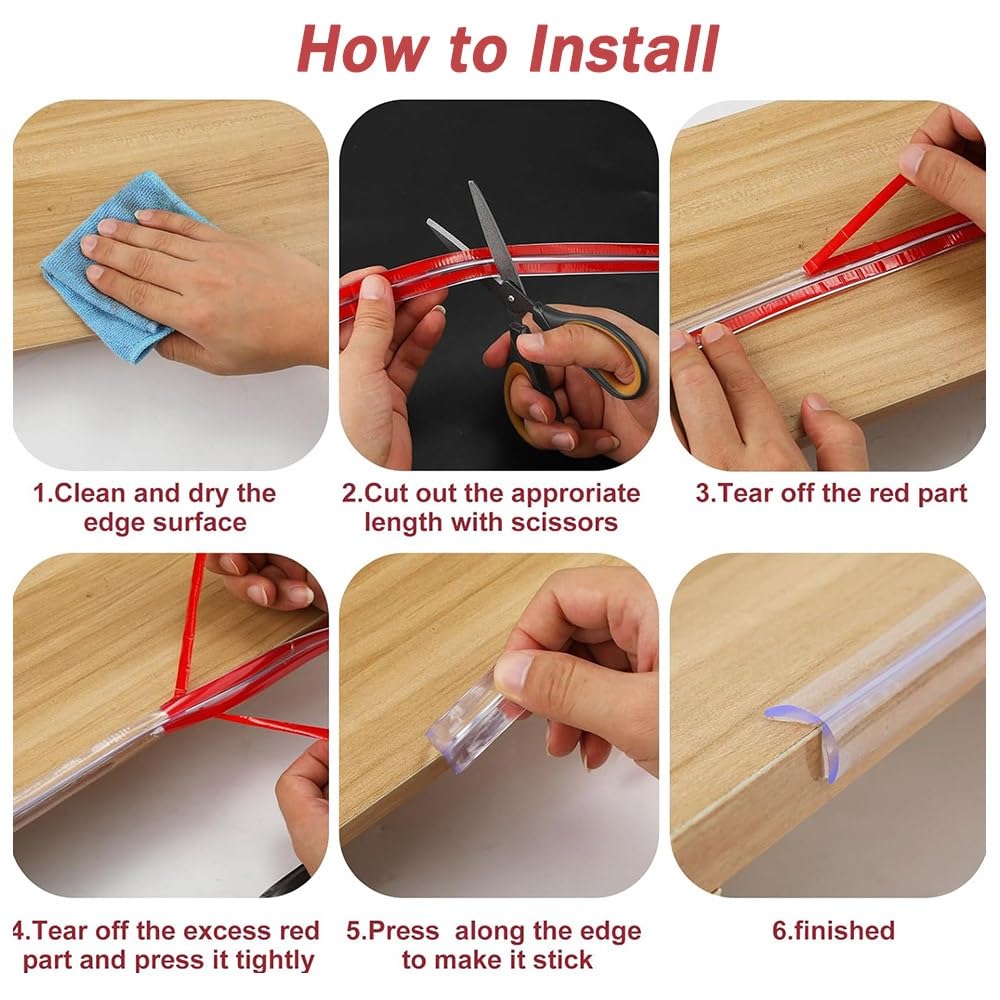 How to Install

1.Clean and dry the edge surface

2.Cut out the approriate length with scissors

3.Tear off the red part

4.Tear off the excess red part and press it tightly

5.Press along the edge to make it stick

6.finished