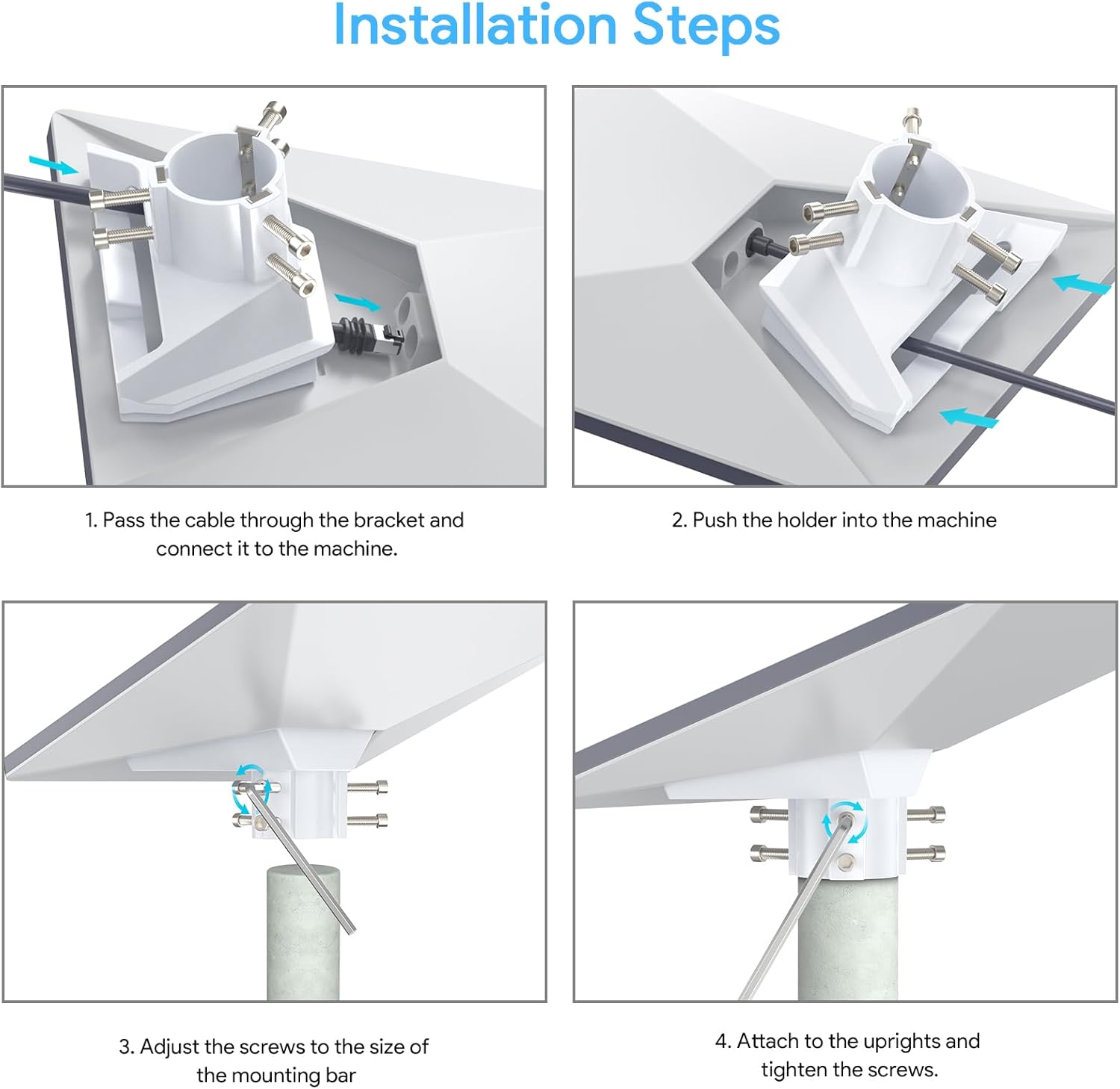 Installation Steps

1. Pass the cable through the bracket and connect it to the machine.

2. Push the holder into the machine

3. Adjust the screws to the size of the mounting bar

4. Attach to the uprights and tighten the screws.