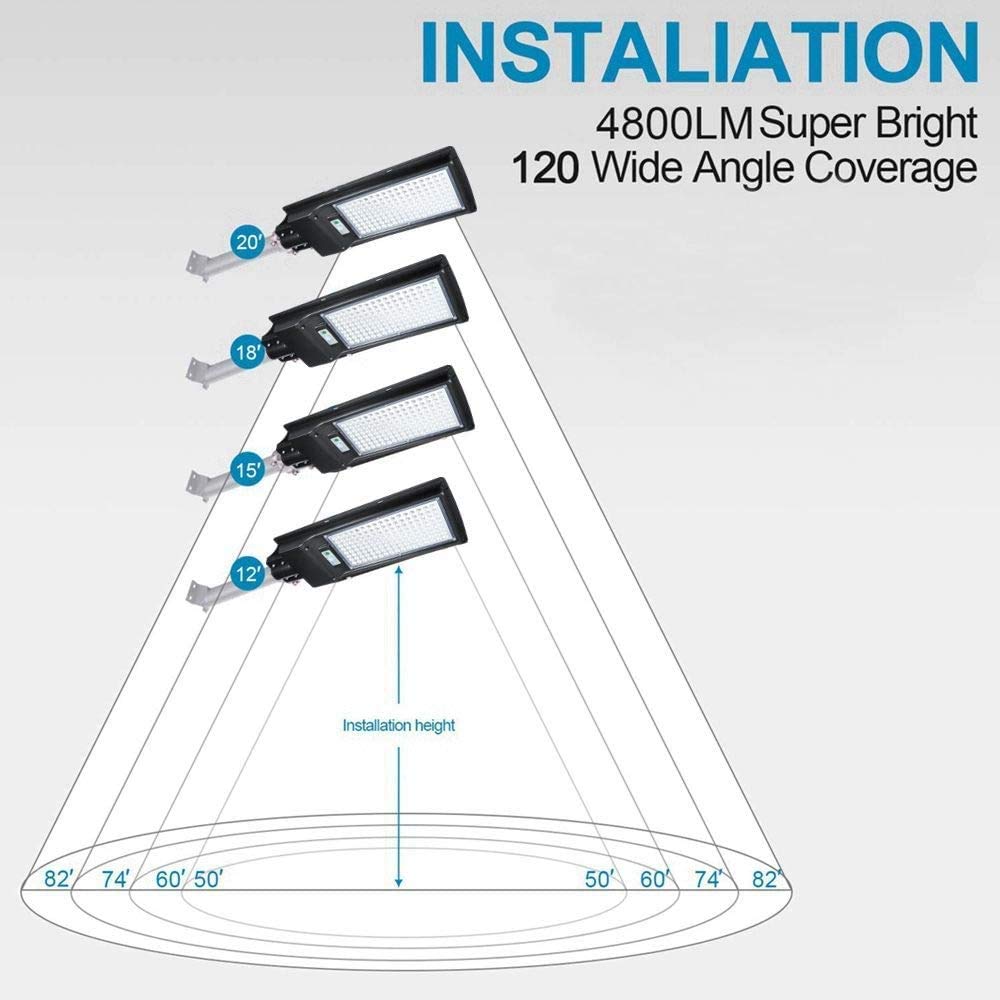 INSTALIATION

4800LM Super Bright
120 Wide Angle Coverage

20'

18'

15'

12'

Installation height

82' 74' 60' 50' 50' 60' 74' 82'