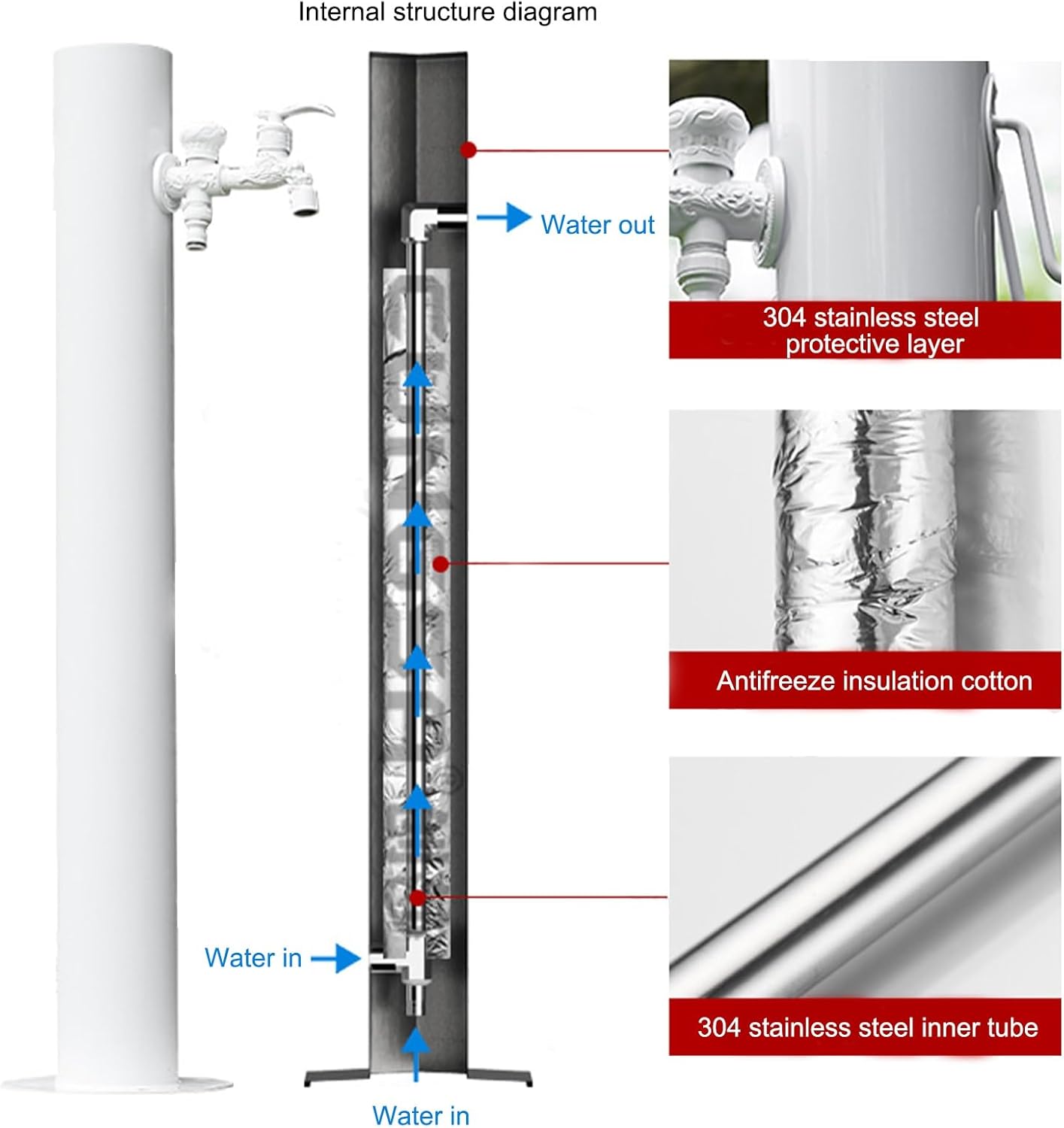 Internal structure diagram

Water out

304 stainless steel protective layer

Antifreeze insulation cotton

Water in

304 stainless steel inner tube

Water in