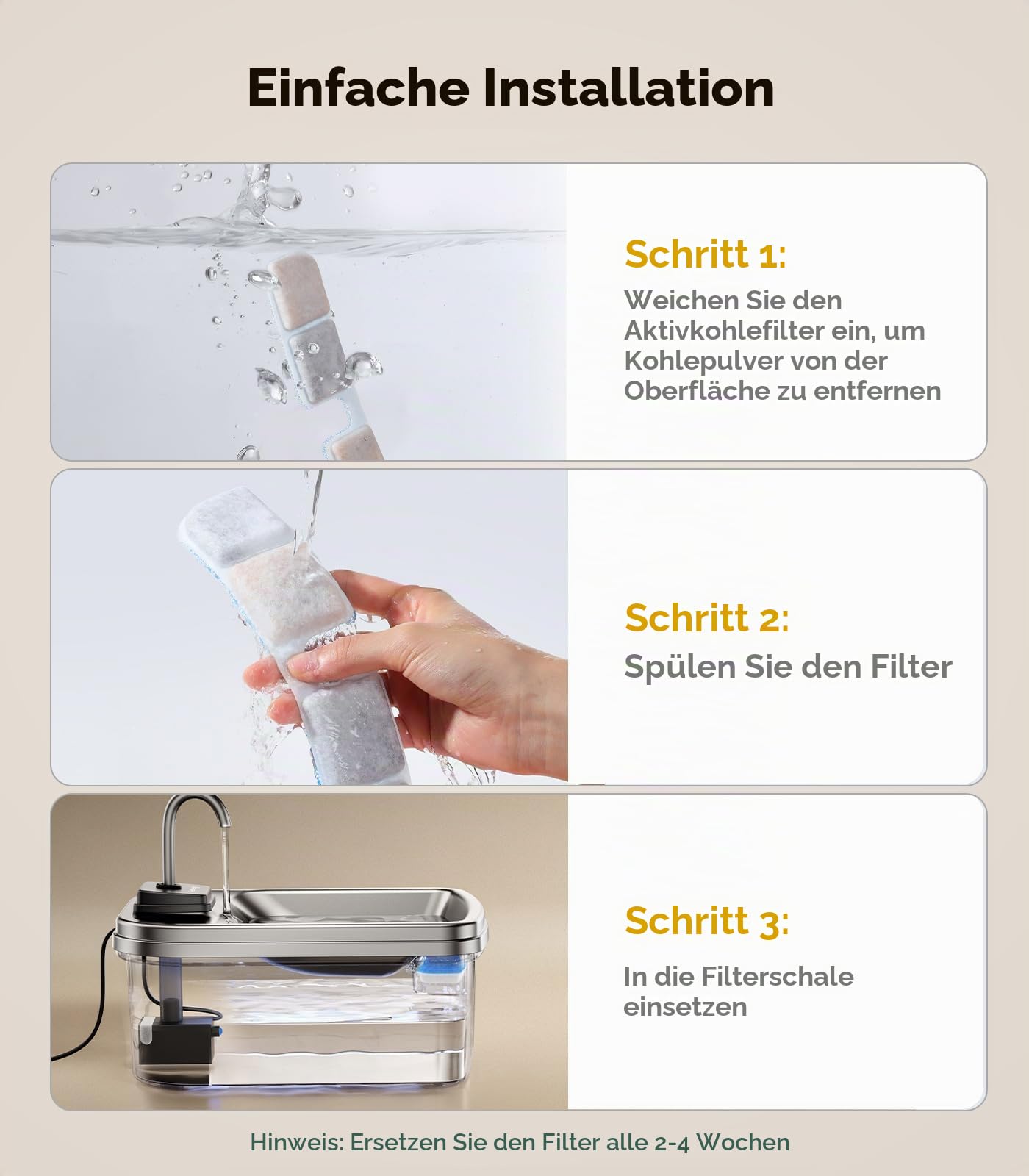 Einfache Installation

Schritt 1:
Weichen Sie den Aktivkohlefilter ein, um Kohlepulver von der Oberfläche zu entfernen

Schritt 2:
Spülen Sie den Filter

Schritt 3:
In die Filterschale einsetzen

Hinweis: Ersetzen Sie den Filter alle 2-4 Wochen