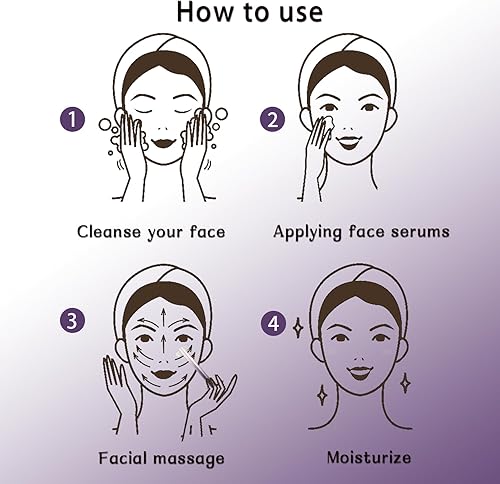 How to use

1

Cleanse your face

2

Applying face serums

3

Facial massage

4

Moisturize