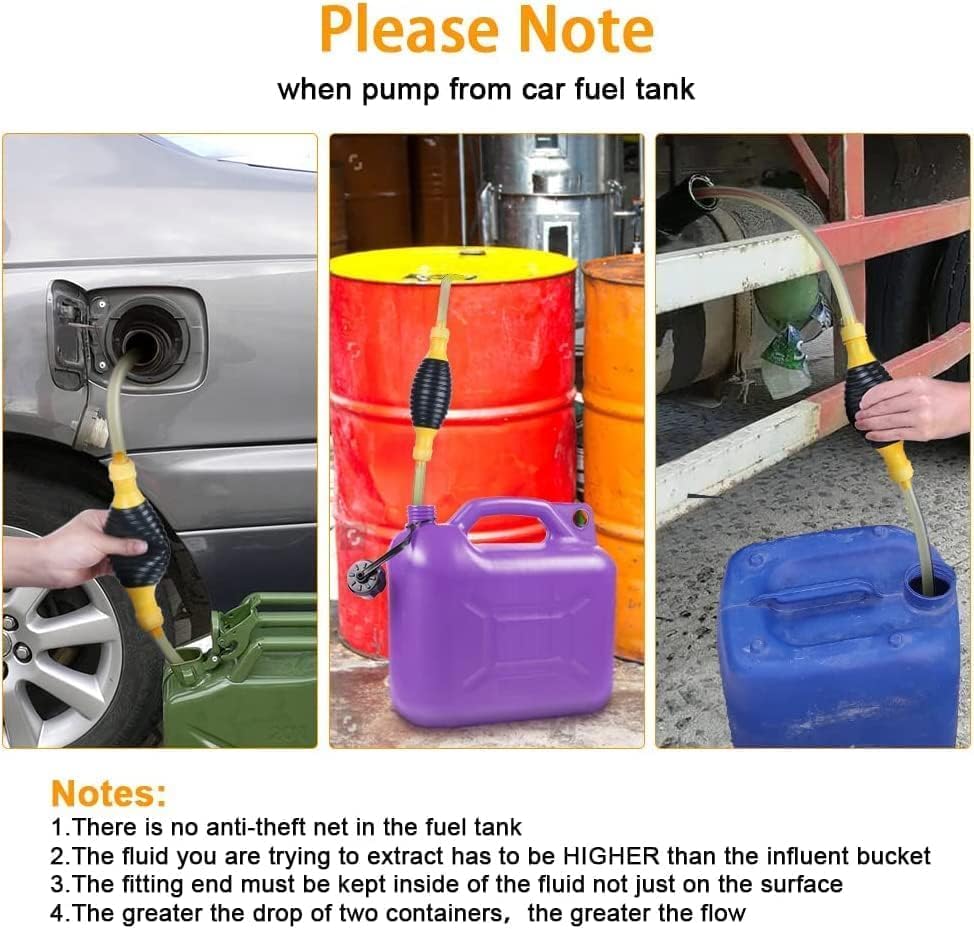 Please Note

when pump from car fuel tank

Notes:

1.There is no anti-theft net in the fuel tank
2.The fluid you are trying to extract has to be HIGHER than the influent bucket
3.The fitting end must be kept inside of the fluid not just on the surface
4.The greater the drop of two containers, the greater the flow