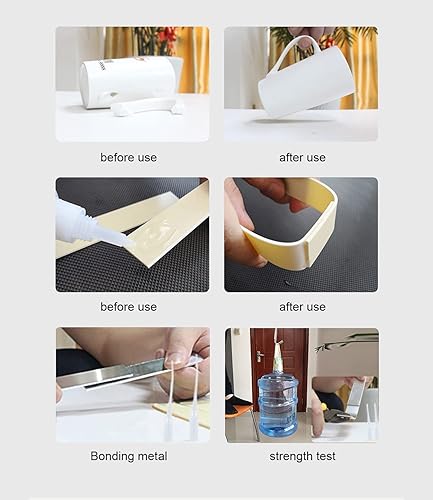 before use

after use

before use

after use

Bonding metal

strength test