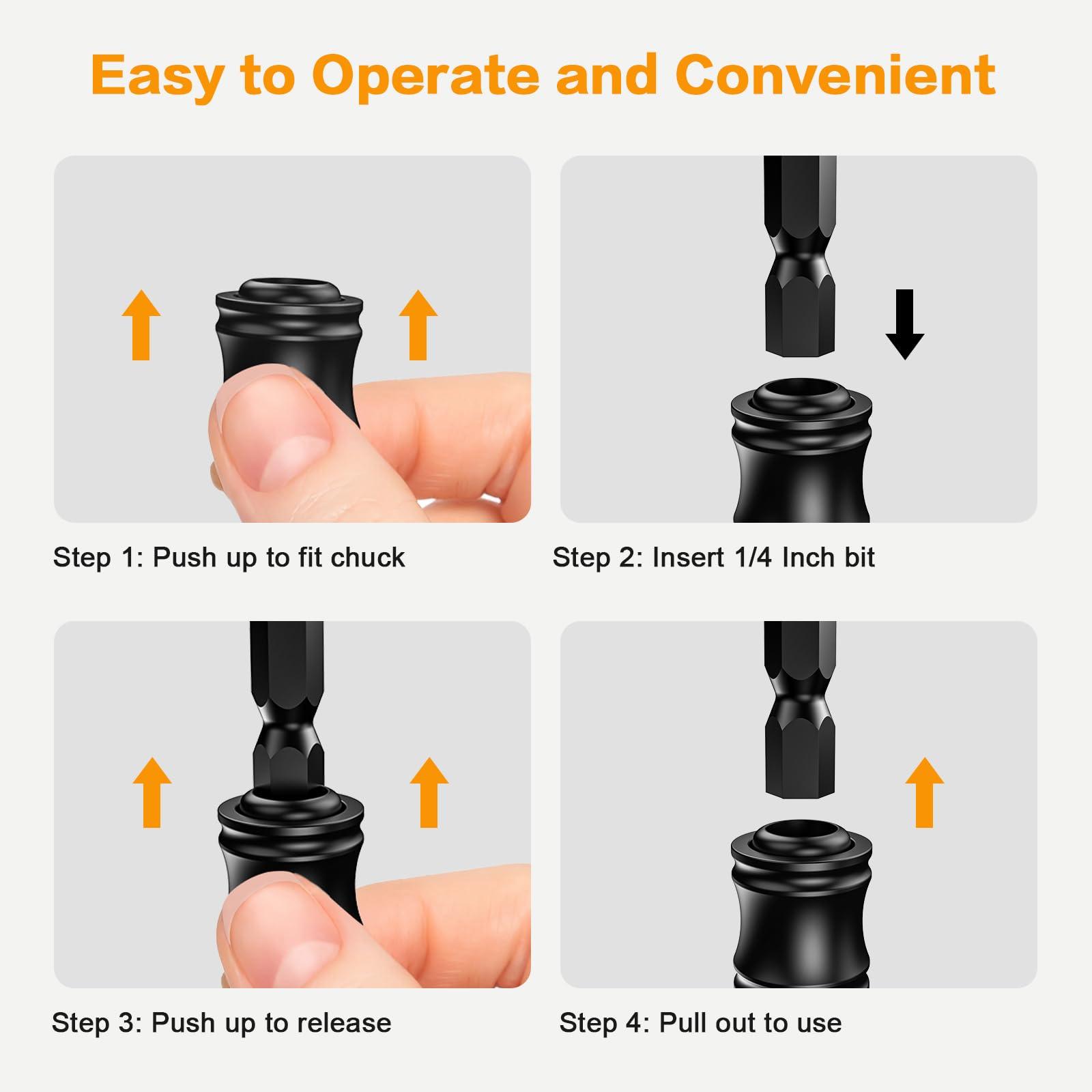 Easy to Operate and Convenient

Step 1: Push up to fit chuck

Step 2: Insert 1/4 Inch bit

Step 3: Push up to release

Step 4: Pull out to use