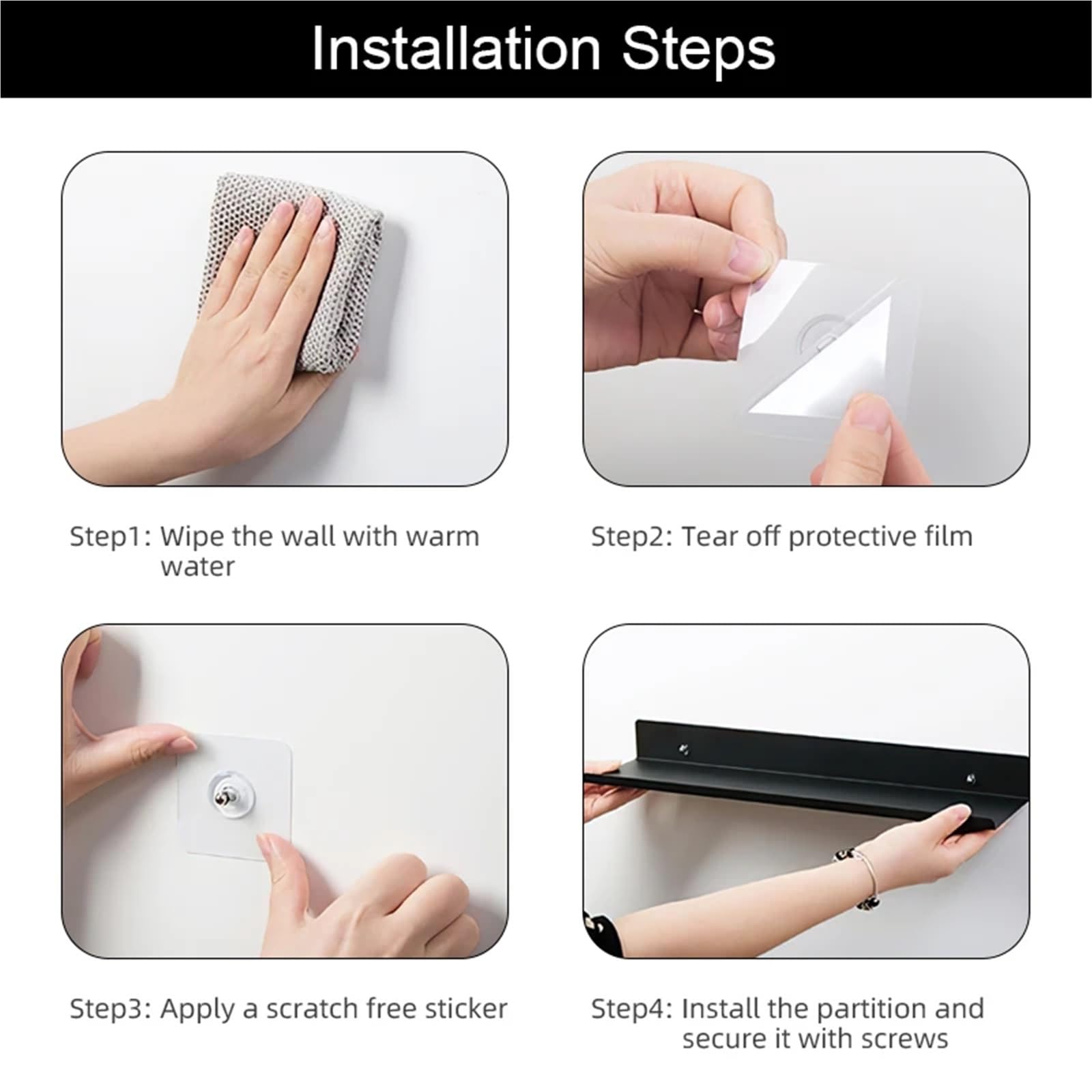 Installation Steps

Step1: Wipe the wall with warm water

Step2: Tear off protective film

Step3: Apply a scratch free sticker

Step4: Install the partition and secure it with screws